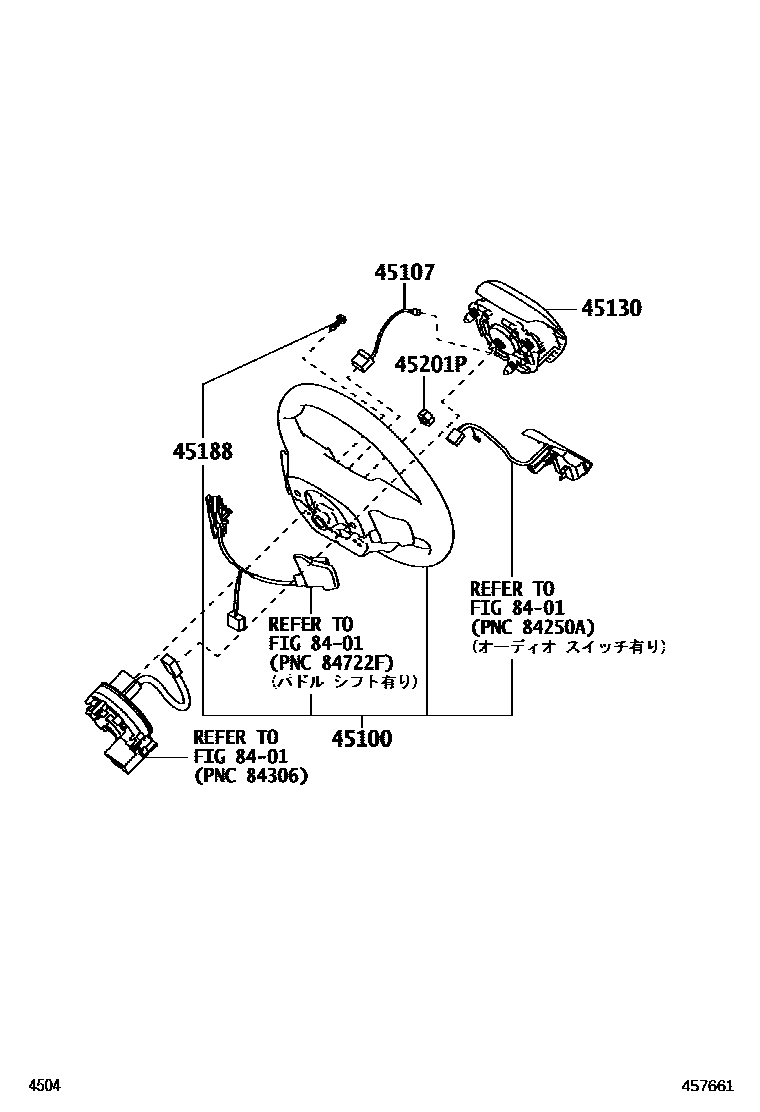 45107

45130

45201P

45188

REFER TO
FIG 84-01
(PNC 84250A)
(オーディオ スイッチ有り)

REFER TO
FIG 84-01
(PNC 84722F)
(パドル シフト有り)

REFER TO
FIG 84-01
(PNC 84306)

45100

4504

457661