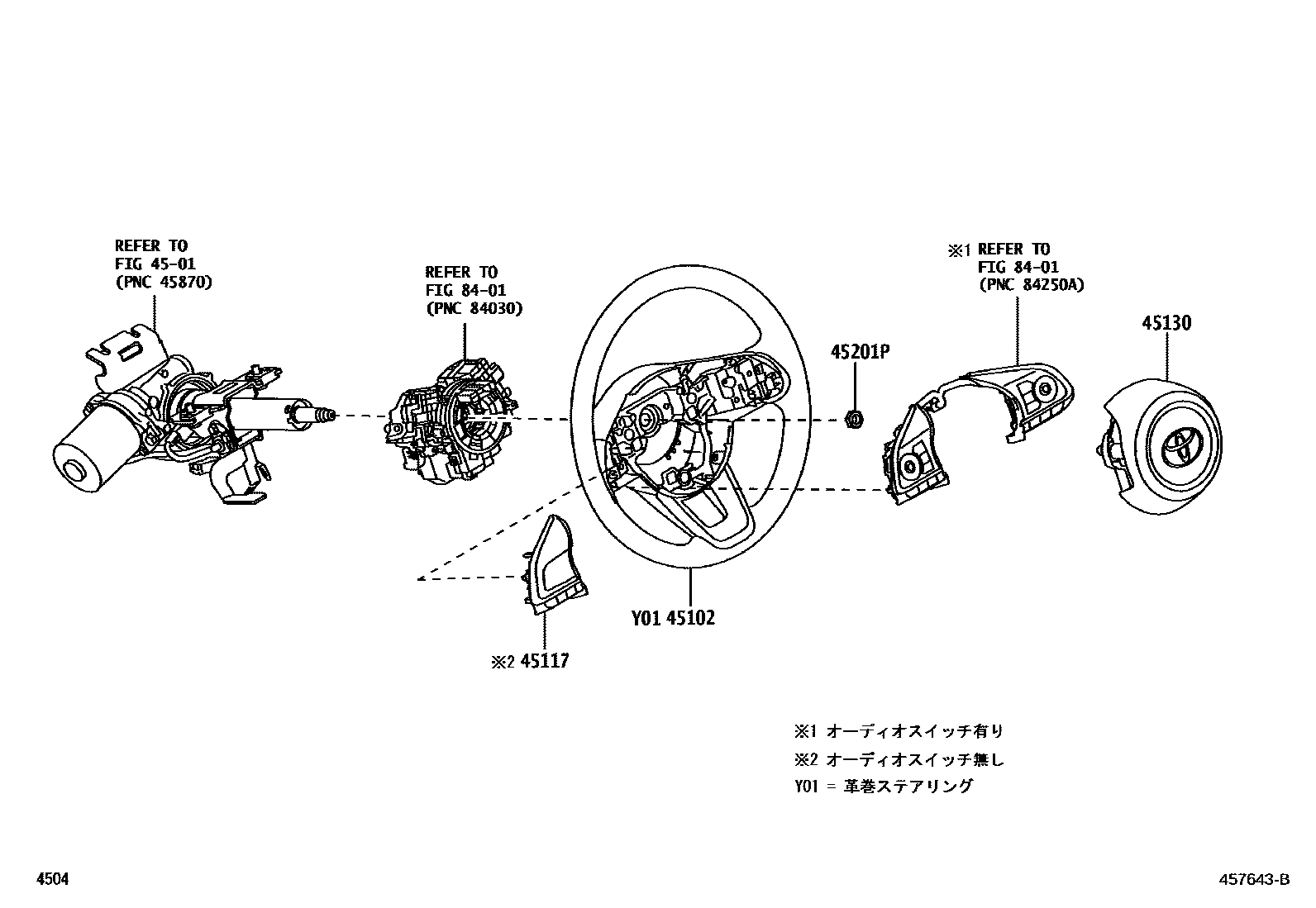 REFER TO
FIG 45-01
(PNC 45870)

REFER TO
FIG 84-01
(PNC 84030)

※1 REFER TO
FIG 84-01
(PNC 84250A)

45130

45201P

Y01 45102

※2 45117

※1 オーディオスイッチ有り
※2 オーディオスイッチ無し
Y01 = 革巻ステアリング

4504

457643-B