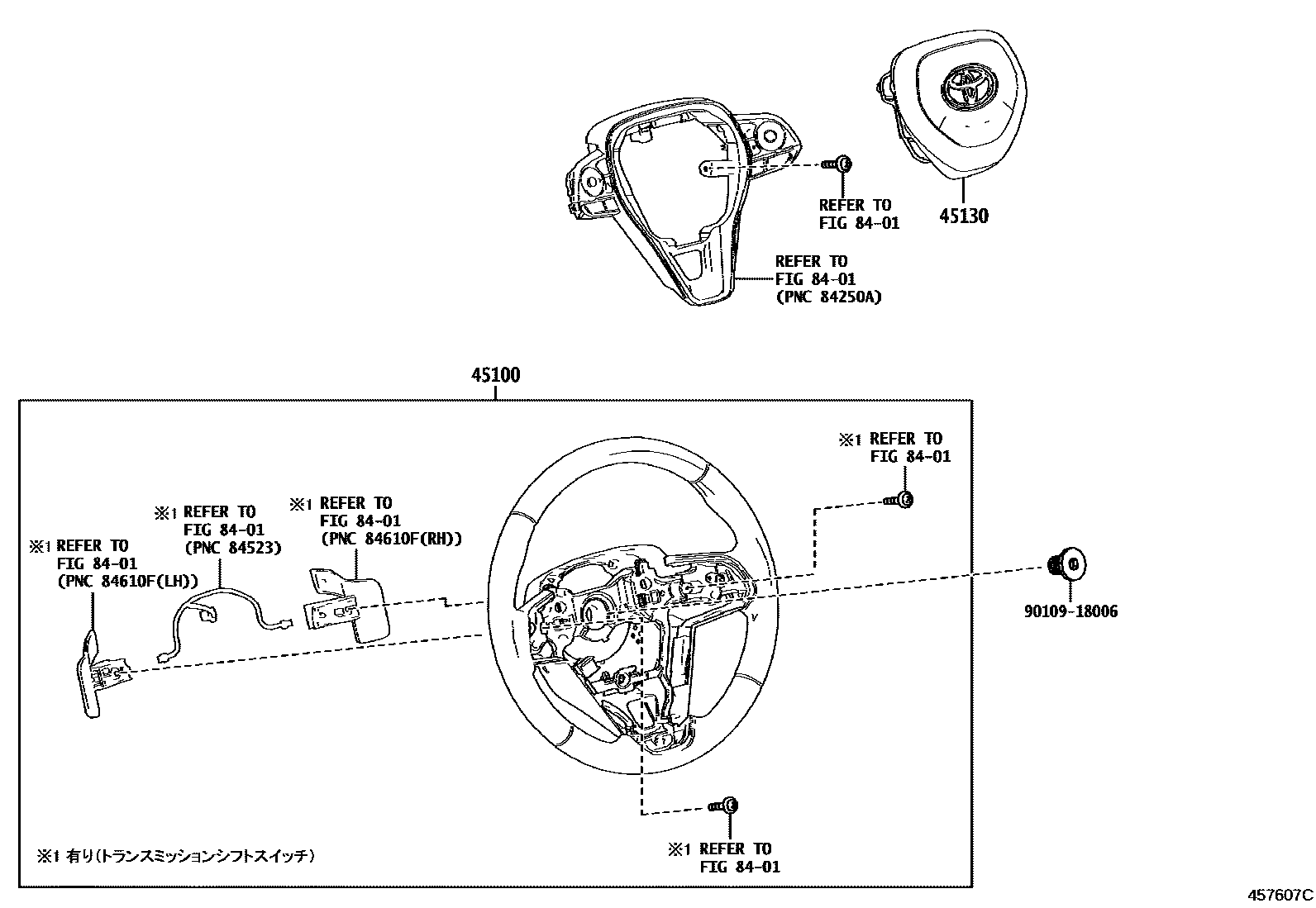 REFER TO
FIG 84-01

45130

REFER TO
FIG 84-01
(PNC 84250A)

45100

※1 REFER TO
FIG 84-01

※1 REFER TO
FIG 84-01
(PNC 84523)

※1 REFER TO
FIG 84-01
(PNC 84610F(RH))

※1 REFER TO
FIG 84-01
(PNC 84610F(LH))

90109-18006

※1 REFER TO
FIG 84-01

※1 有り(トランスミッションシフトスイッチ)

457607C