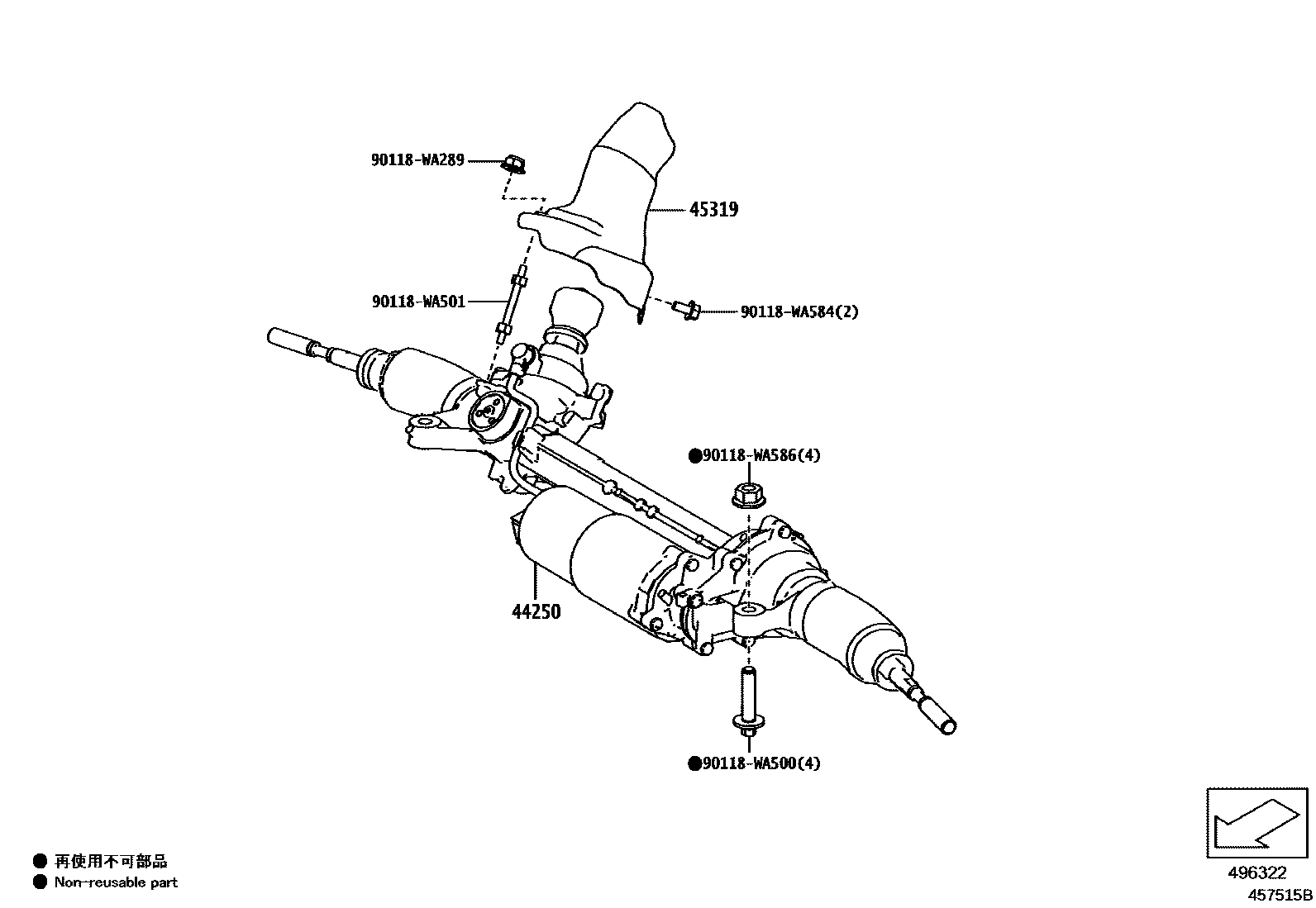 90118-WA289

45319

90118-WA501

90118-WA584(2)

●90118-WA586(4)

44250

●90118-WA500(4)

● 再使用不可部品
● Non-reusable part

496322
457515B