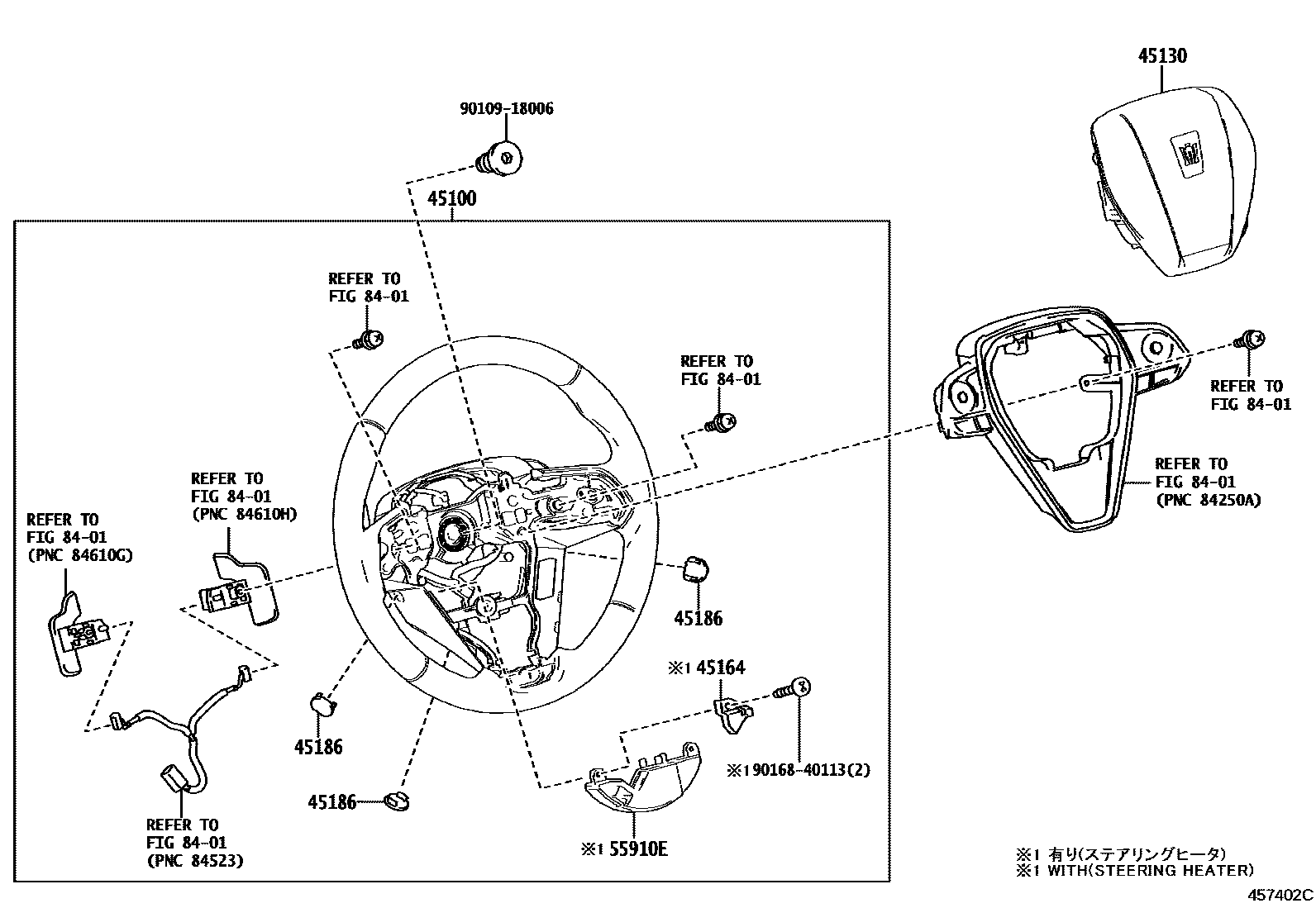 45130

90109-18006

45100

REFER TO
FIG 84-01

REFER TO
FIG 84-01

REFER TO
FIG 84-01

REFER TO
FIG 84-01
(PNC 84250A)

REFER TO
FIG 84-01
(PNC 84610H)

REFER TO
FIG 84-01
(PNC 84610G)

45186

※1 45164

45186

※1 90168-40113(2)

45186

REFER TO
FIG 84-01
(PNC 84523)

※1 55910E

※1 有り(ステアリングヒータ)
※1 WITH(STEERING HEATER)

457402C