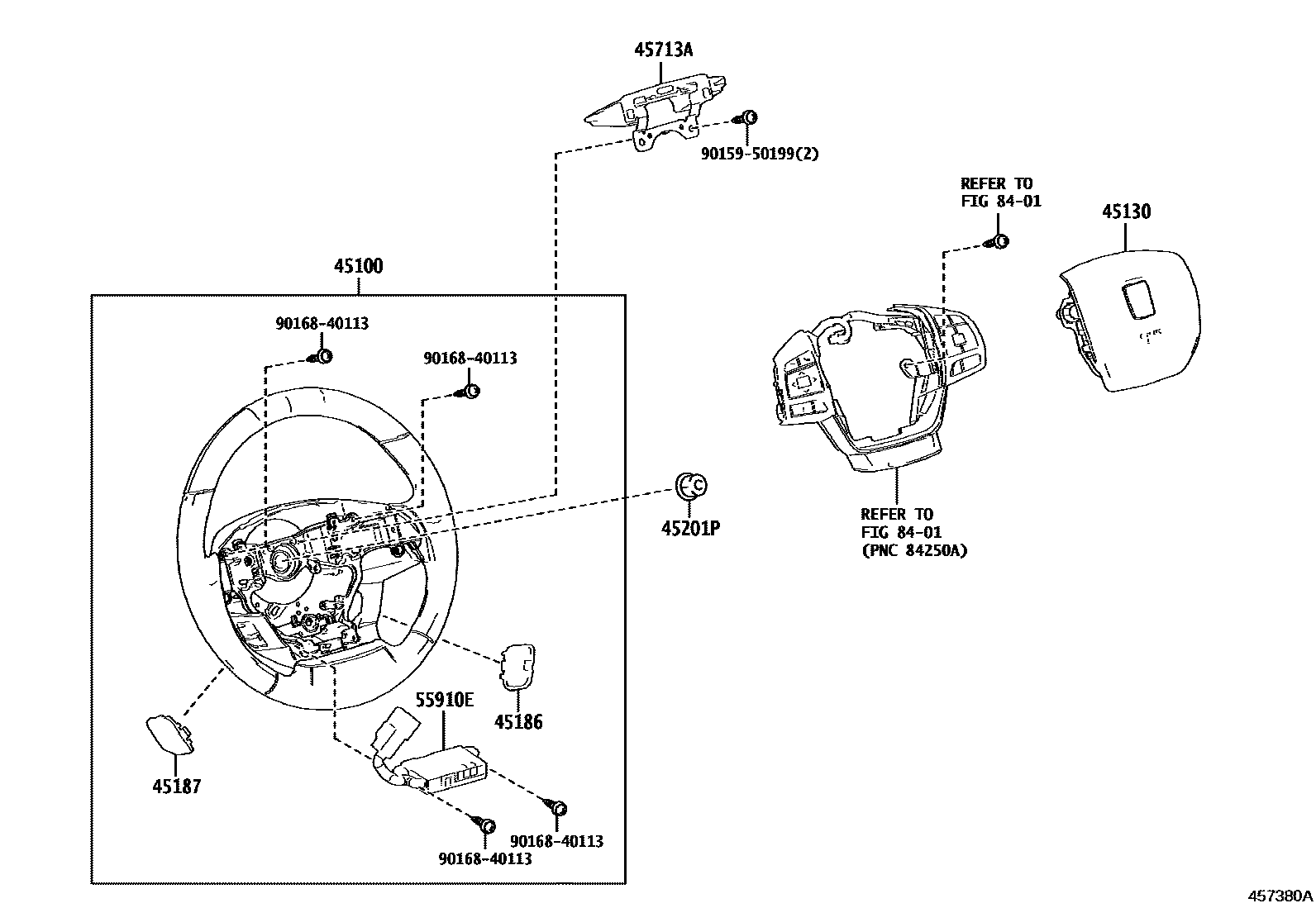 45713A

90159-50199(2)

REFER TO
FIG 84-01

45130

45100

90168-40113

90168-40113

45201P

REFER TO
FIG 84-01
(PNC 84250A)

55910E

45186

45187

90168-40113

90168-40113

457380A