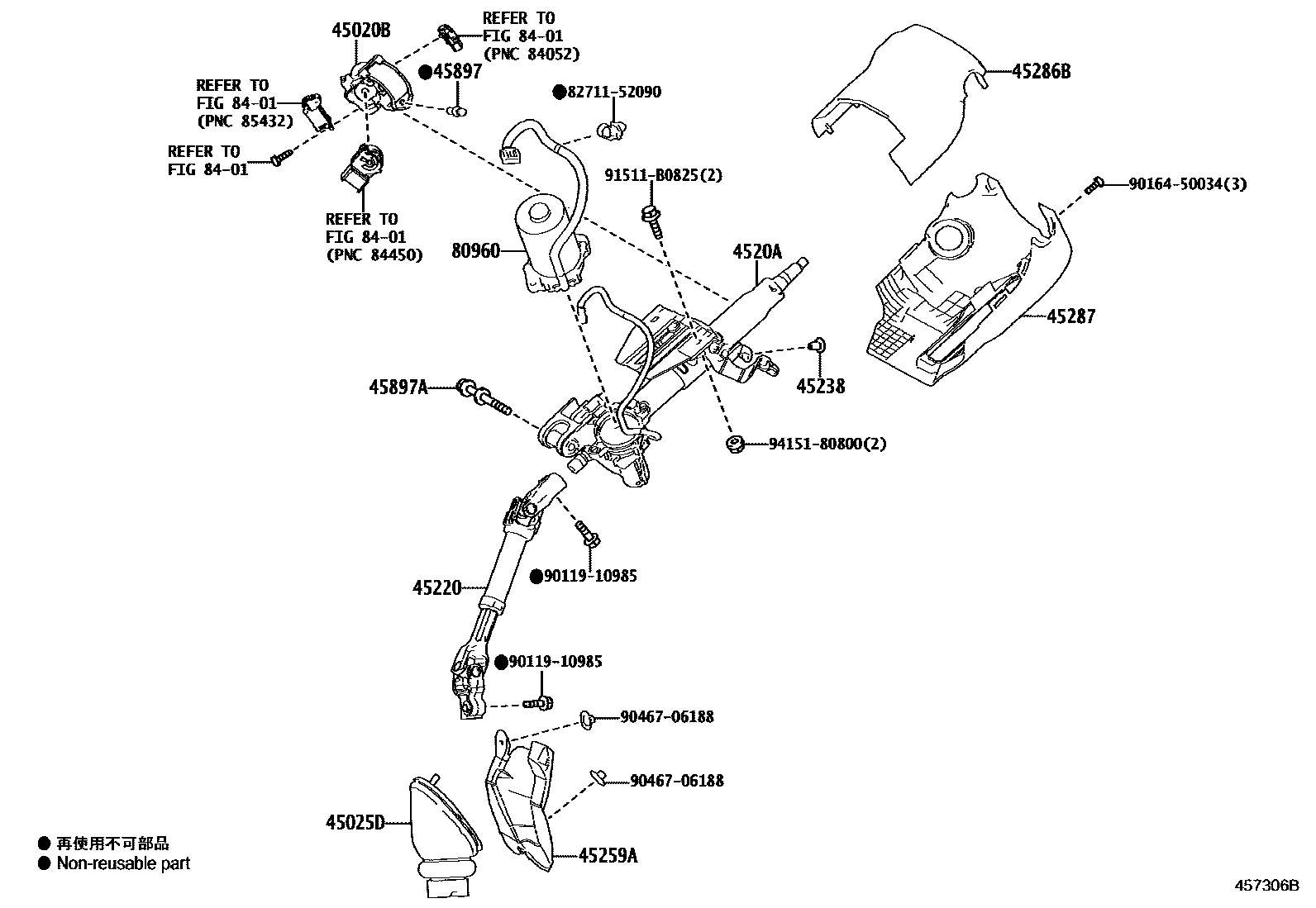 45020B

REFER TO
FIG 84-01
(PNC 84052)

●45897

REFER TO
FIG 84-01
(PNC 85432)

REFER TO
FIG 84-01

REFER TO
FIG 84-01
(PNC 84450)

●82711-52090

91511-B0825(2)

80960

4520A

45286B

90164-50034(3)

45287

45238

45897A

94151-80800(2)

●90119-10985

45220

●90119-10985

90467-06188

90467-06188

45025D

45259A

● 再使用不可部品
● Non-reusable part

457306B