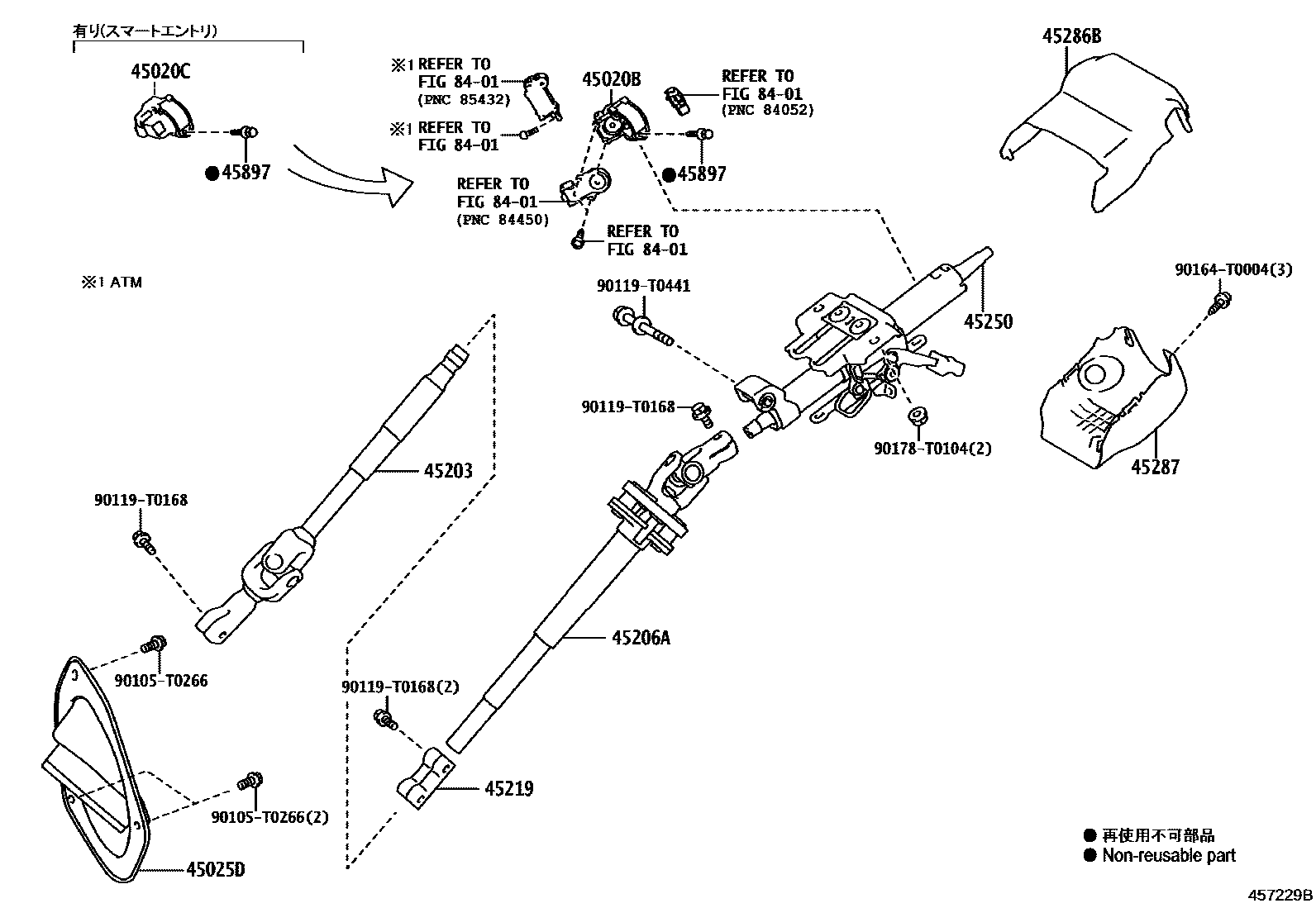 有り(スマートエントリ)

45020C

●45897

※1 REFER TO FIG 84-01 (PNC 85432)

※1 REFER TO FIG 84-01

45020B

REFER TO FIG 84-01 (PNC 84052)

●45897

REFER TO FIG 84-01 (PNC 84450)

REFER TO FIG 84-01

45286B

※1 ATM

90119-T0441

45250

90164-T0004(3)

90119-T0168

90178-T0104(2)

45287

45203

90119-T0168

45206A

90105-T0266

90119-T0168(2)

45219

90105-T0266(2)

45025D

● 再使用不可部品
● Non-reusable part

457229B