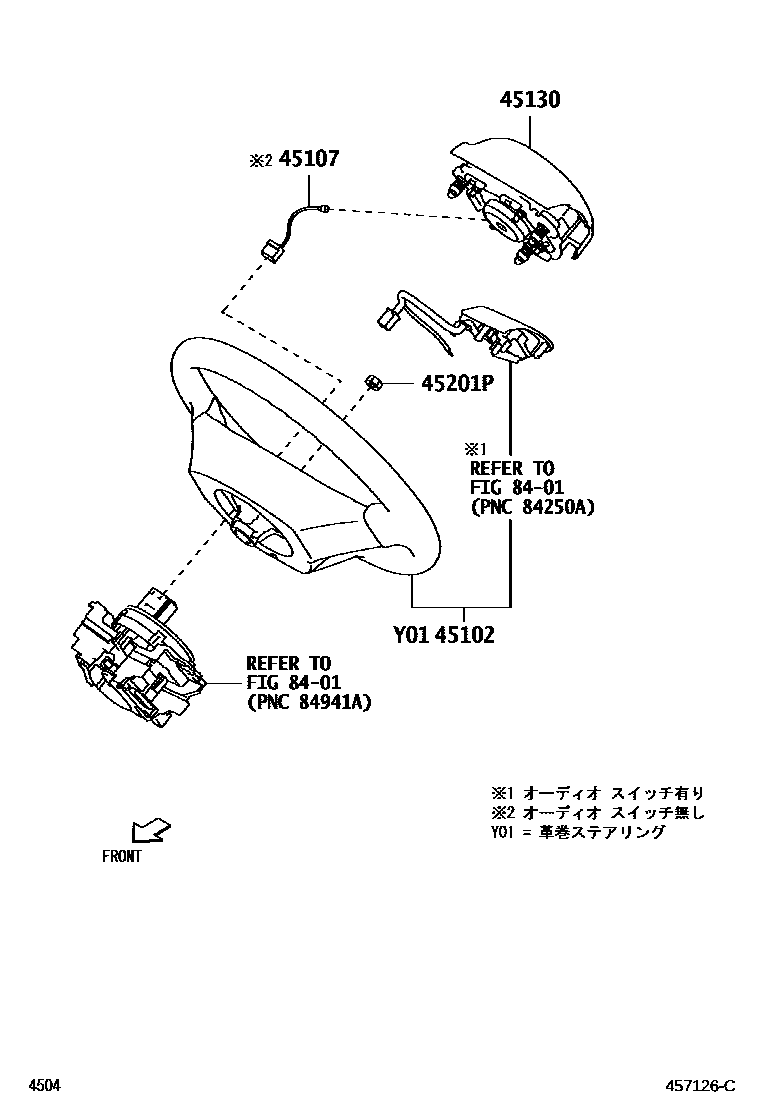 45130

※2 45107

45201P

※1
REFER TO
FIG 84-01
(PNC 84250A)

Y01 45102

REFER TO
FIG 84-01
(PNC 84941A)

※1 オーディオ スイッチ有り
※2 オーディオ スイッチ無し
Y01 = 革巻ステアリング

FRONT

4504

457126-C