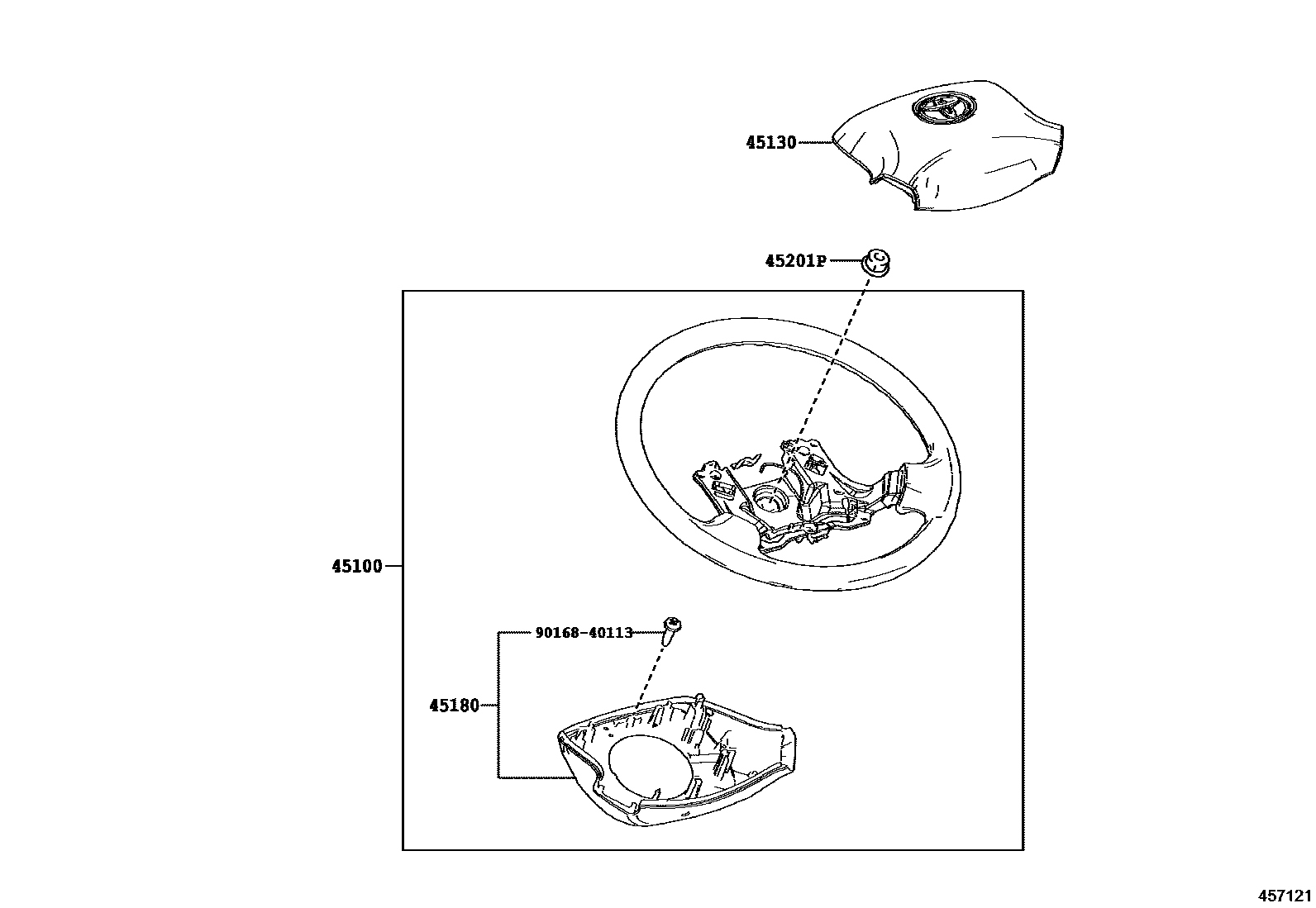 45130

45201P

45100

90168-40113

45180

457121