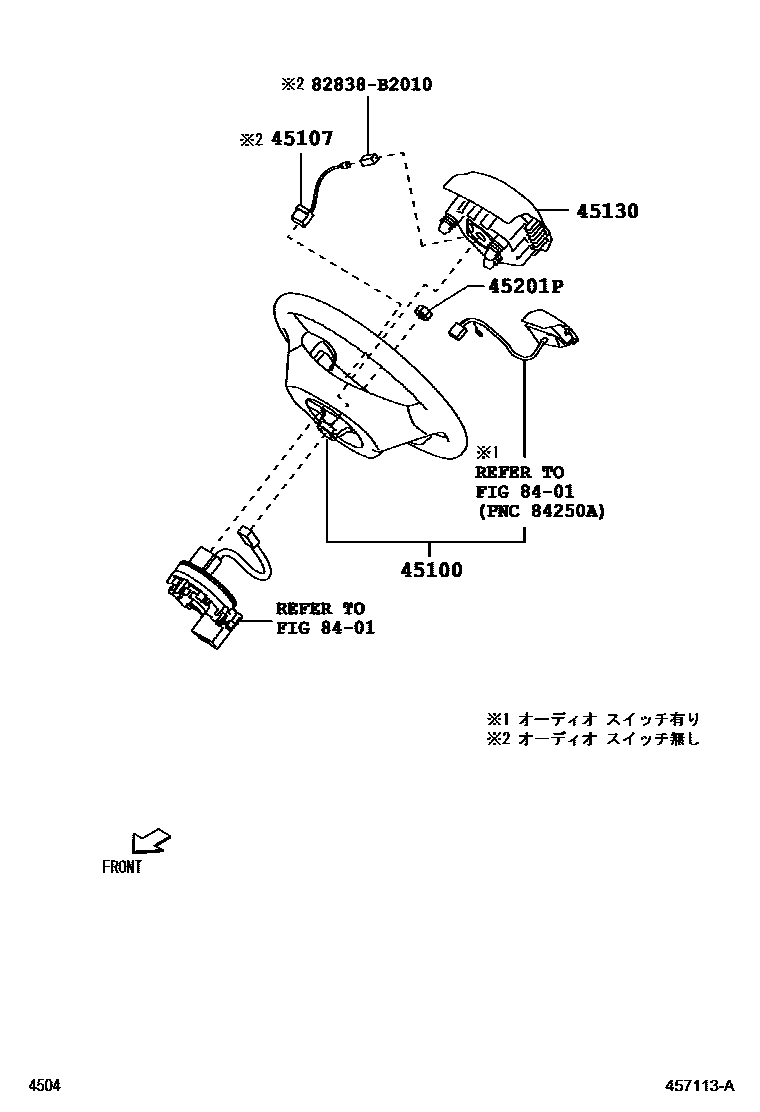 ※2 82838-B2010

※2 45107

45130

45201P

※1
REFER TO
FIG 84-01
(PNC 84250A)

45100

REFER TO
FIG 84-01

※1 オーディオ スイッチ有り
※2 オーディオ スイッチ無し

FRONT

4504

457113-A