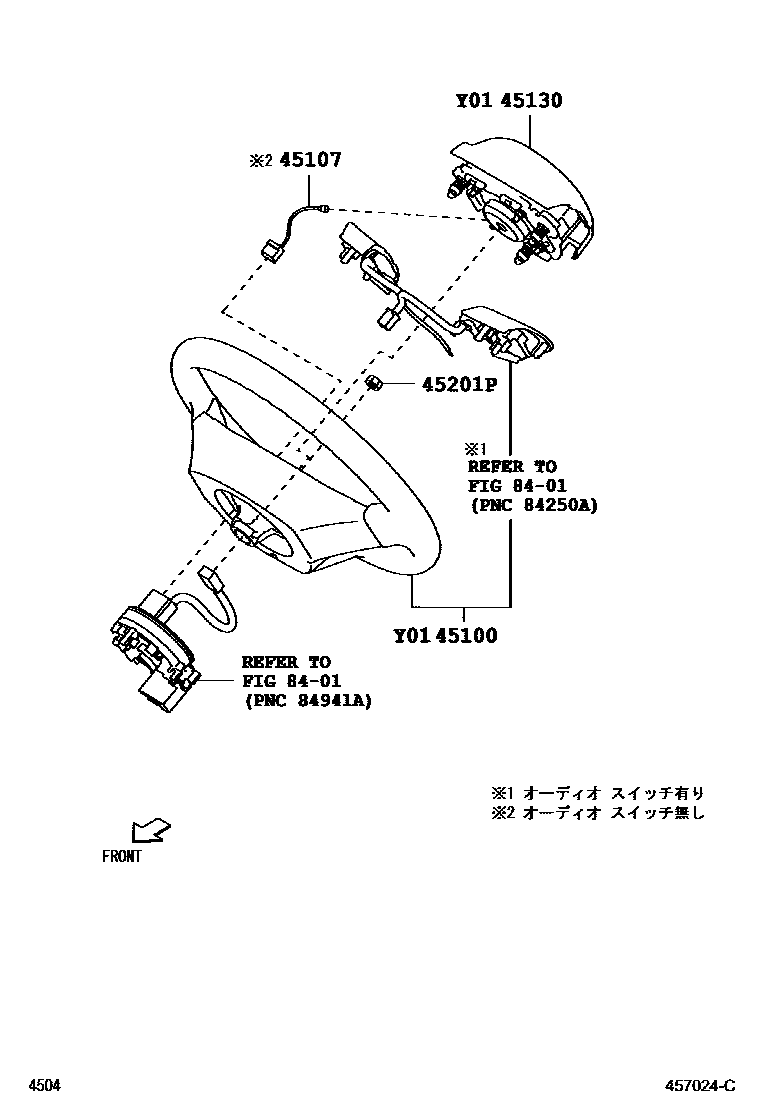 Y01 45130

※2 45107

45201P

※1
REFER TO
FIG 84-01
(PNC 84250A)

Y01 45100

REFER TO
FIG 84-01
(PNC 84941A)

※1 オーディオ スイッチ有り
※2 オーディオ スイッチ無し

FRONT

4504

457024-C