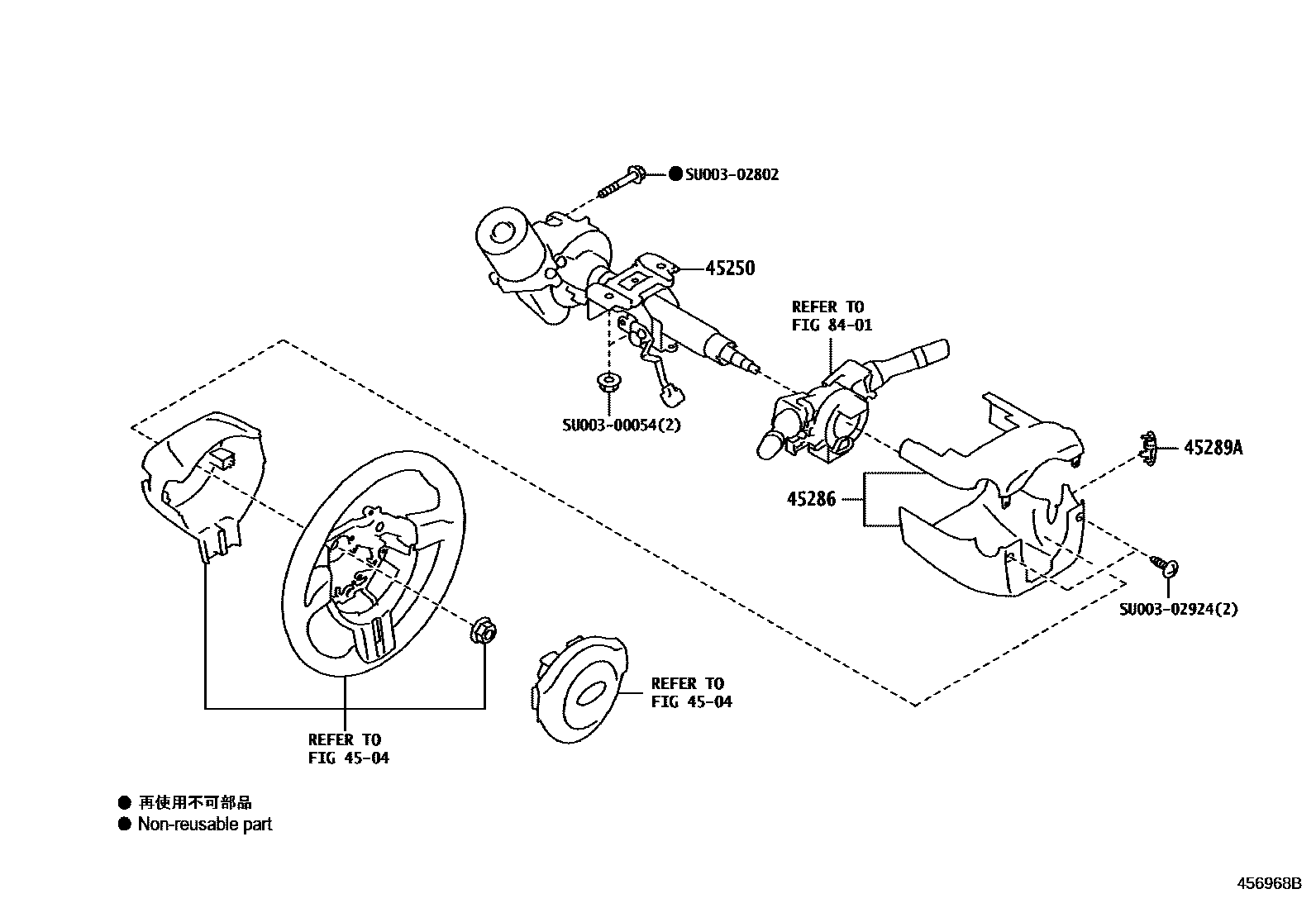 ● SU003-02802

45250

REFER TO
FIG 84-01

SU003-00054(2)

45289A

45286

SU003-02924(2)

REFER TO
FIG 45-04

REFER TO
FIG 45-04

● 再使用不可部品
● Non-reusable part

456968B