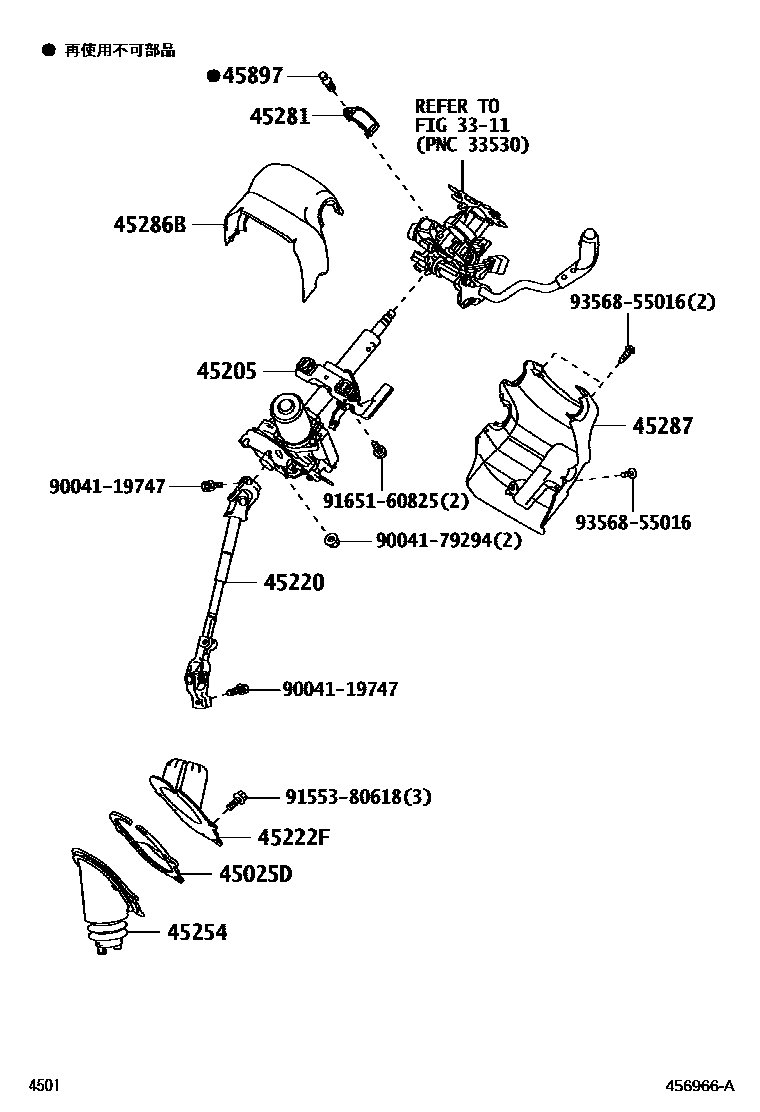 ● 再使用不可部品

●45897

45281

REFER TO
FIG 33-11
(PNC 33530)

45286B

93568-55016(2)

45205

45287

90041-19747

91651-60825(2)

93568-55016

90041-79294(2)

45220

90041-19747

91553-80618(3)

45222F

45025D

45254

4501

456966-A