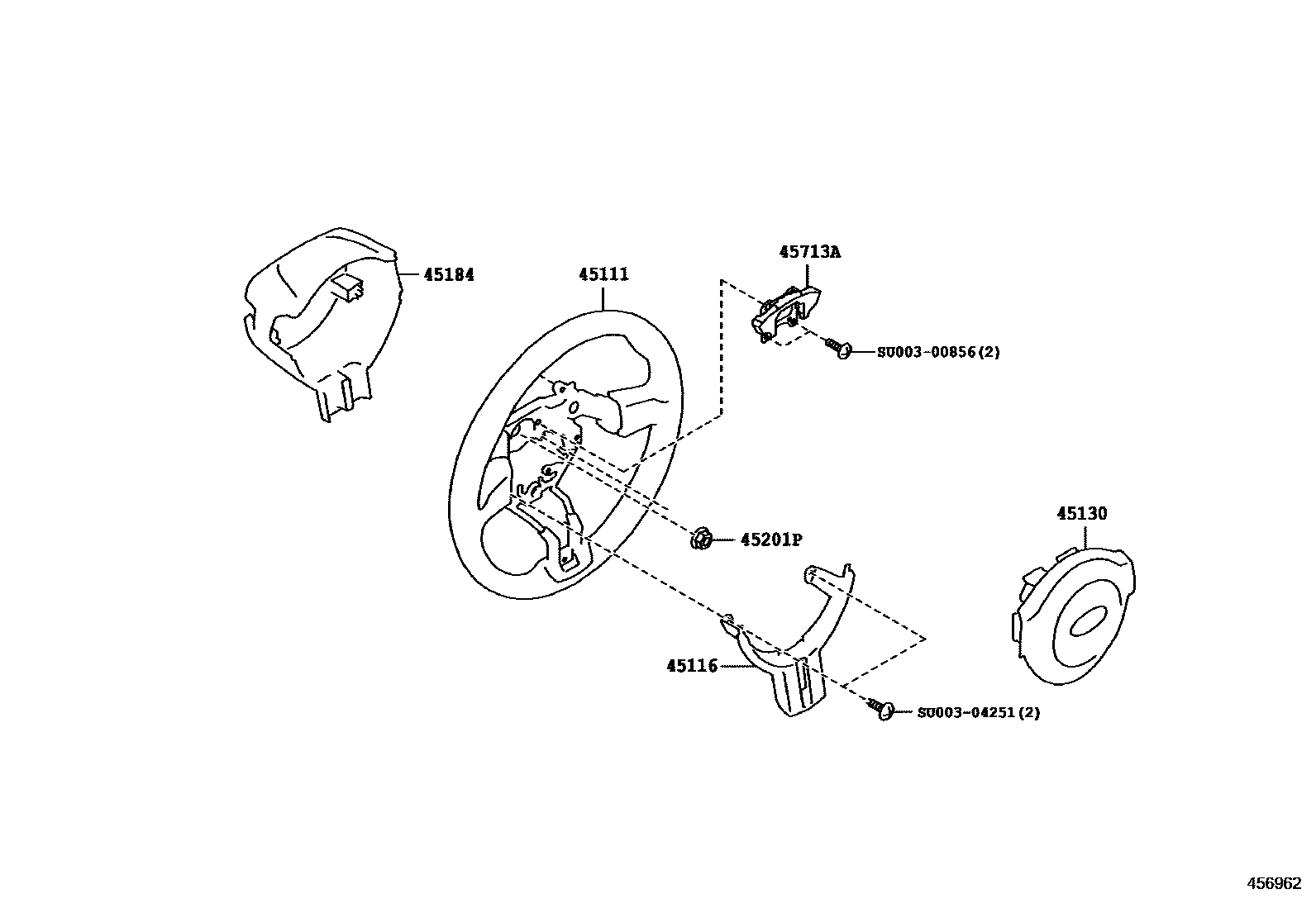 45184

45111

45713A

SU003-00856(2)

45201P

45130

45116

SU003-04251(2)

456962