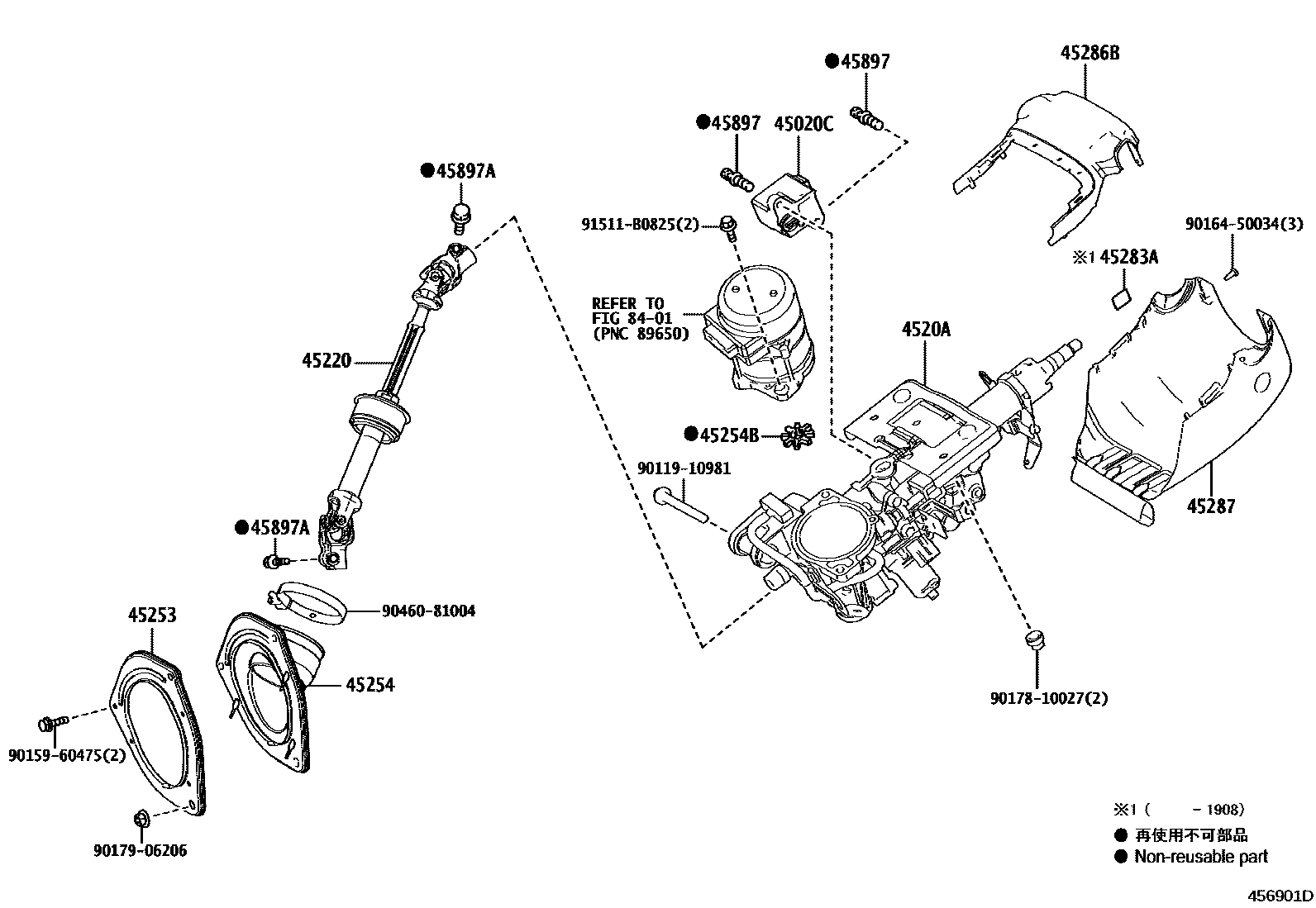 ●45897

45286B

●45897

45020C

●45897A

91511-B0825(2)

90164-50034(3)

※1 45283A

REFER TO FIG 84-01 (PNC 89650)

4520A

45220

●45254B

90119-10981

45287

●45897A

90460-81004

45253

45254

90178-10027(2)

90159-60475(2)

90179-06206

※1 (　　 - 1908)
● 再使用不可部品
● Non-reusable part

456901D