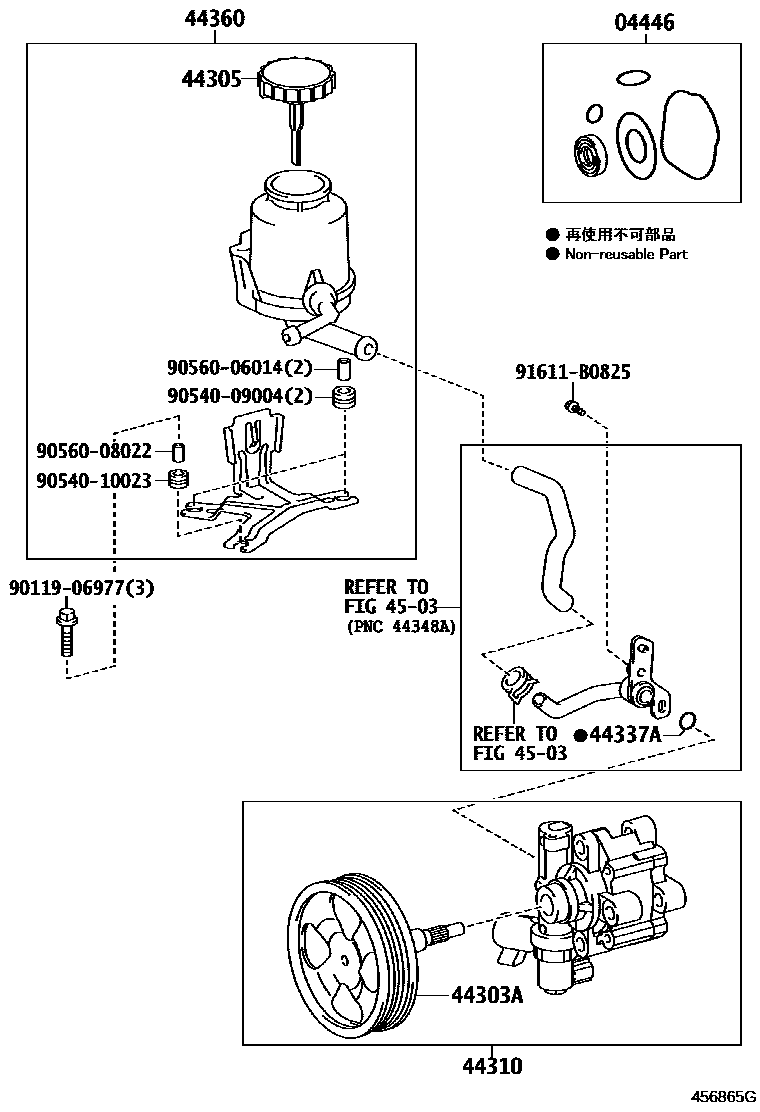 44360

04446

44305

● 再使用不可部品
● Non-reusable Part

90560-06014(2)
90540-09004(2)

91611-B0825

90560-08022
90540-10023

90119-06977(3)

REFER TO
FIG 45-03
(PNC 44348A)

REFER TO
FIG 45-03

●44337A

44303A

44310

456865G