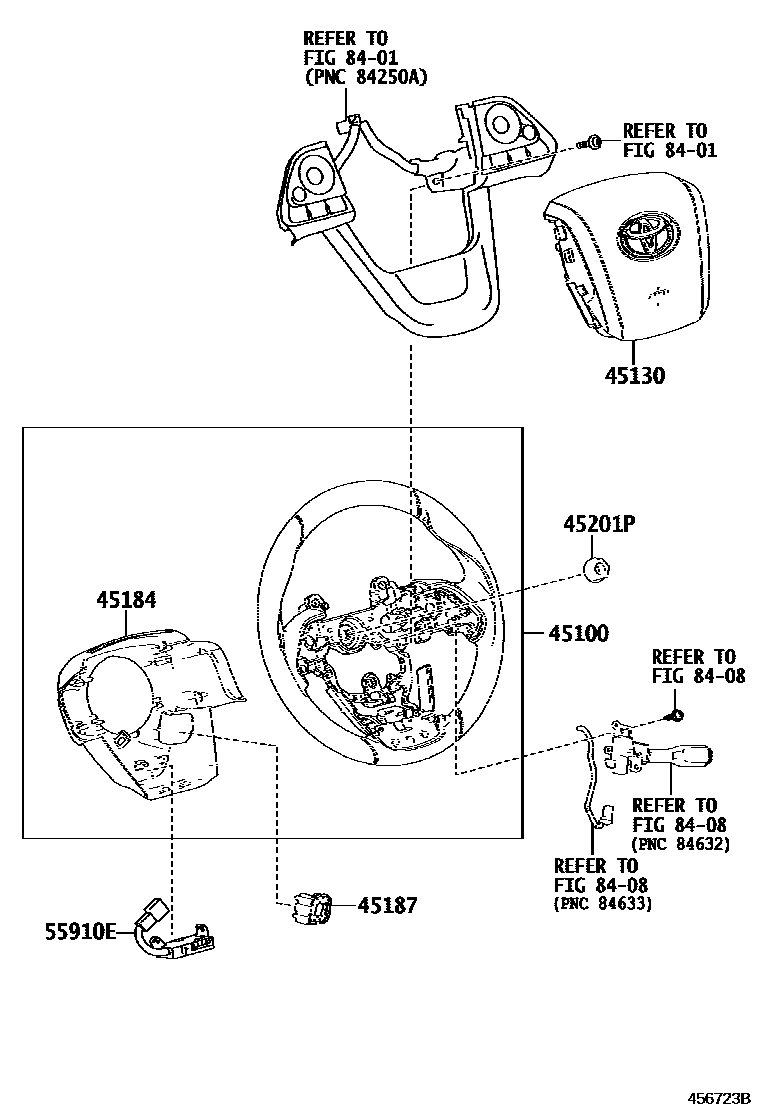 REFER TO
FIG 84-01
(PNC 84250A)

REFER TO
FIG 84-01

45130

45201P

45184

45100

REFER TO
FIG 84-08

REFER TO
FIG 84-08
(PNC 84632)

REFER TO
FIG 84-08
(PNC 84633)

45187

55910E

456723B