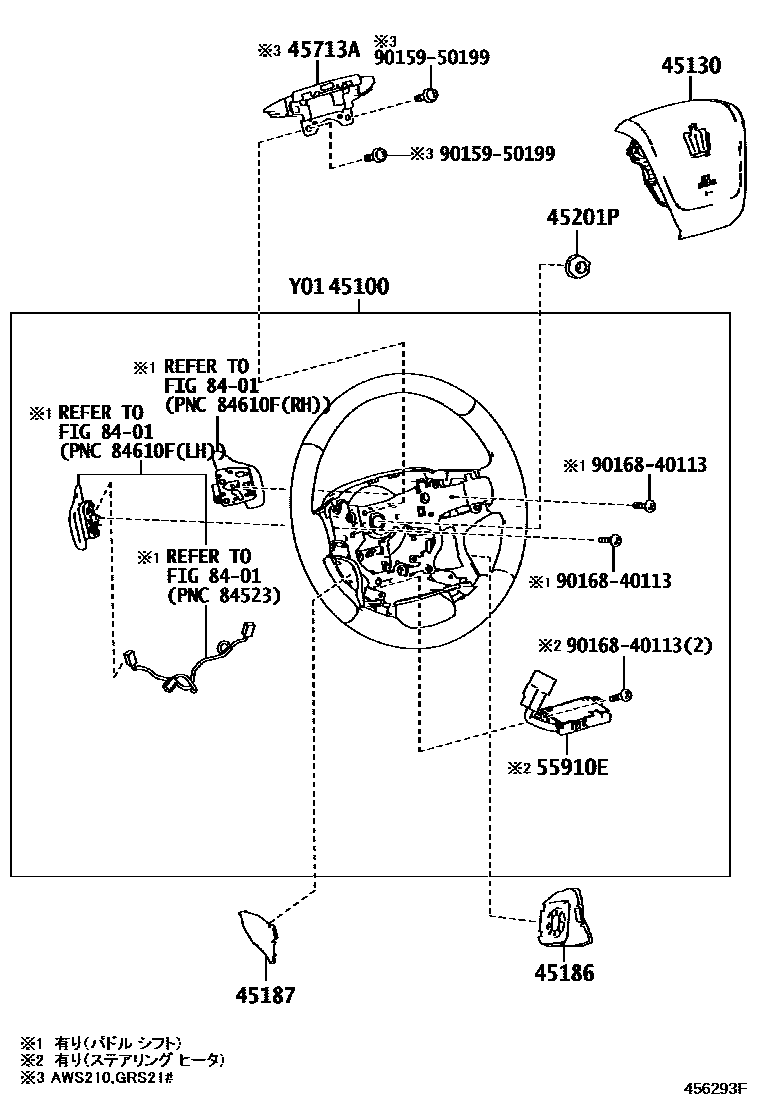 ※3 45713A
※3 90159-50199
45130
※3 90159-50199
45201P
Y01 45100
※1 REFER TO FIG 84-01 (PNC 84610F(RH))
※1 REFER TO FIG 84-01 (PNC 84610F(LH))
※1 90168-40113
※1 REFER TO FIG 84-01 (PNC 84523)
※1 90168-40113
※2 90168-40113(2)
※2 55910E
45187
45186

※1 有り(パドル シフト)
※2 有り(ステアリング ヒータ)
※3 AWS210,GRS21#

456293F