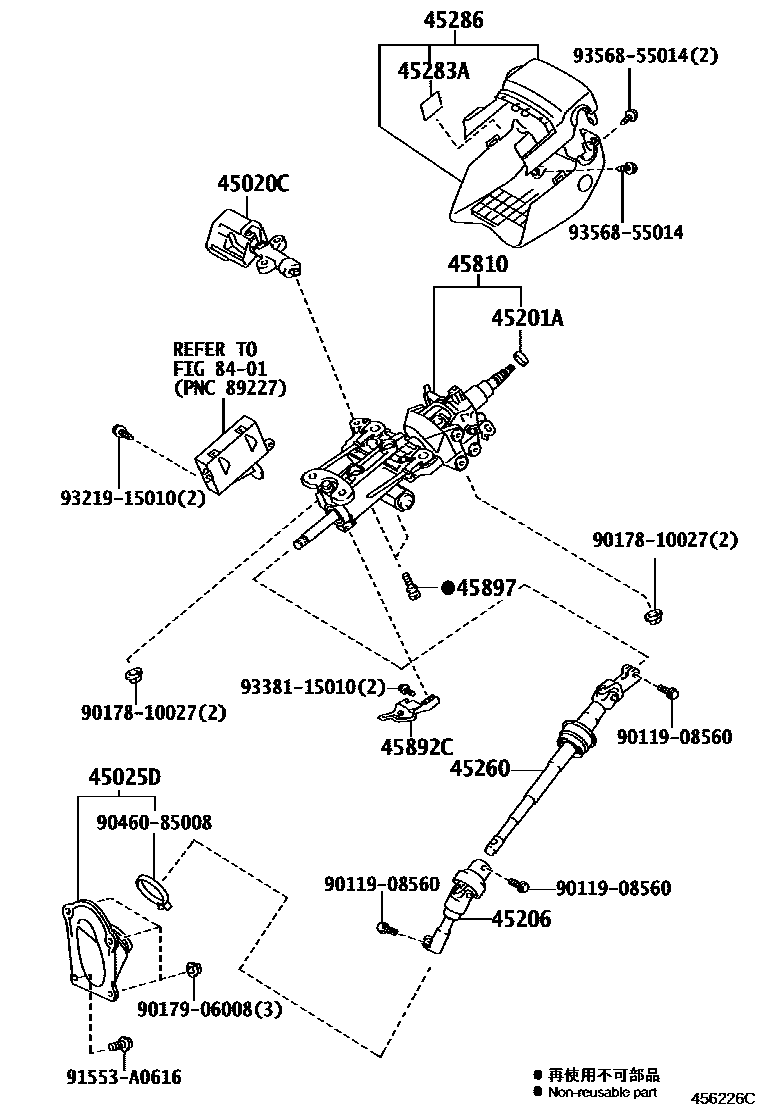 45286
45283A
93568-55014(2)
93568-55014
45020C
45810
45201A
REFER TO
FIG 84-01
(PNC 89227)
93219-15010(2)
90178-10027(2)
●45897
90178-10027(2)
93381-15010(2)
45892C
90119-08560
45260
45025D
90460-85008
90119-08560
90119-08560
45206
90179-06008(3)
91553-A0616
● 再使用不可部品
● Non-reusable part
456226C