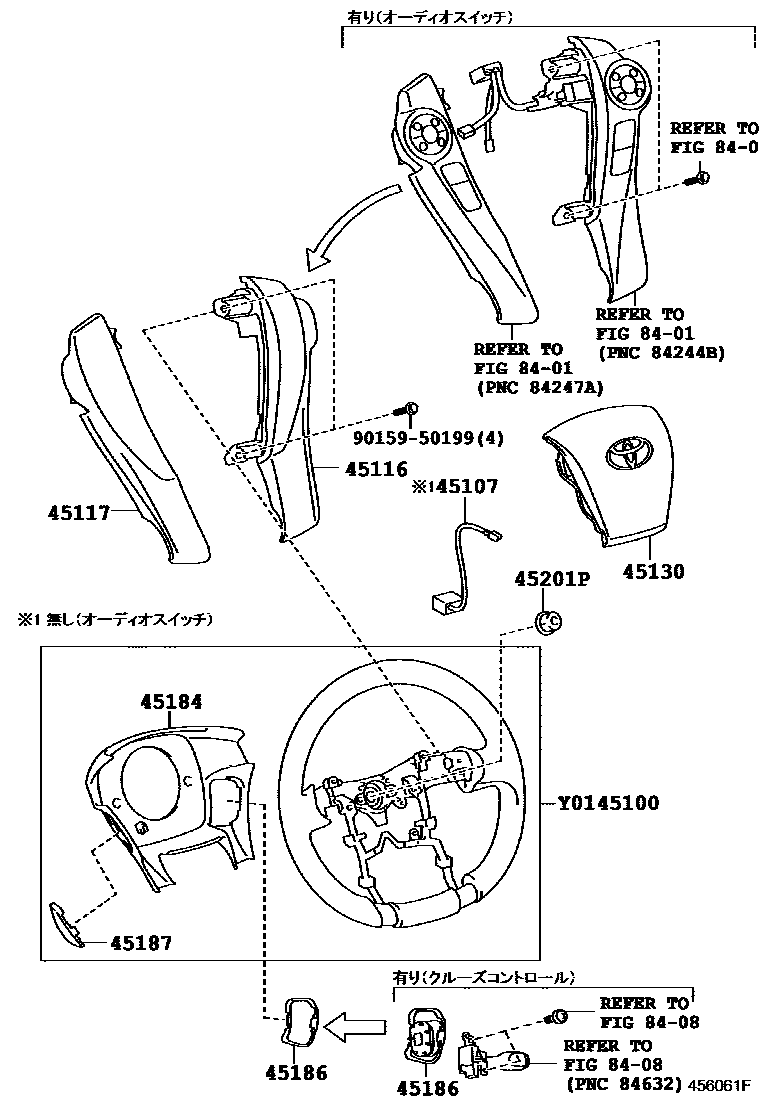 有り(オーディオスイッチ)

REFER TO
FIG 84-0

REFER TO
FIG 84-01
(PNC 84244B)

REFER TO
FIG 84-01
(PNC 84247A)

90159-50199(4)

45116

45117

※1 45107

45130

45201P

※1 無し(オーディオスイッチ)

45184

Y0145100

45187

有り(クルーズコントロール)

REFER TO
FIG 84-08

REFER TO
FIG 84-08
(PNC 84632)

45186

45186

456061F