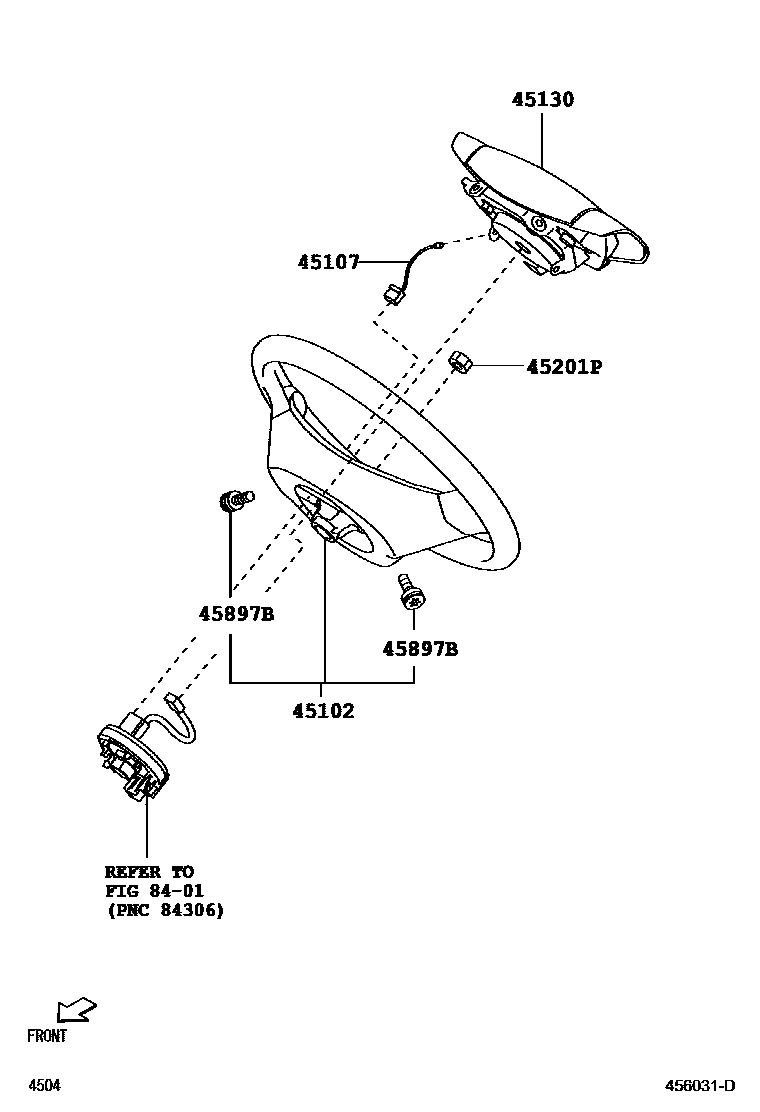 45130

45107

45201P

45897B

45897B

45102

REFER TO
FIG 84-01
(PNC 84306)

FRONT

4504

456031-D