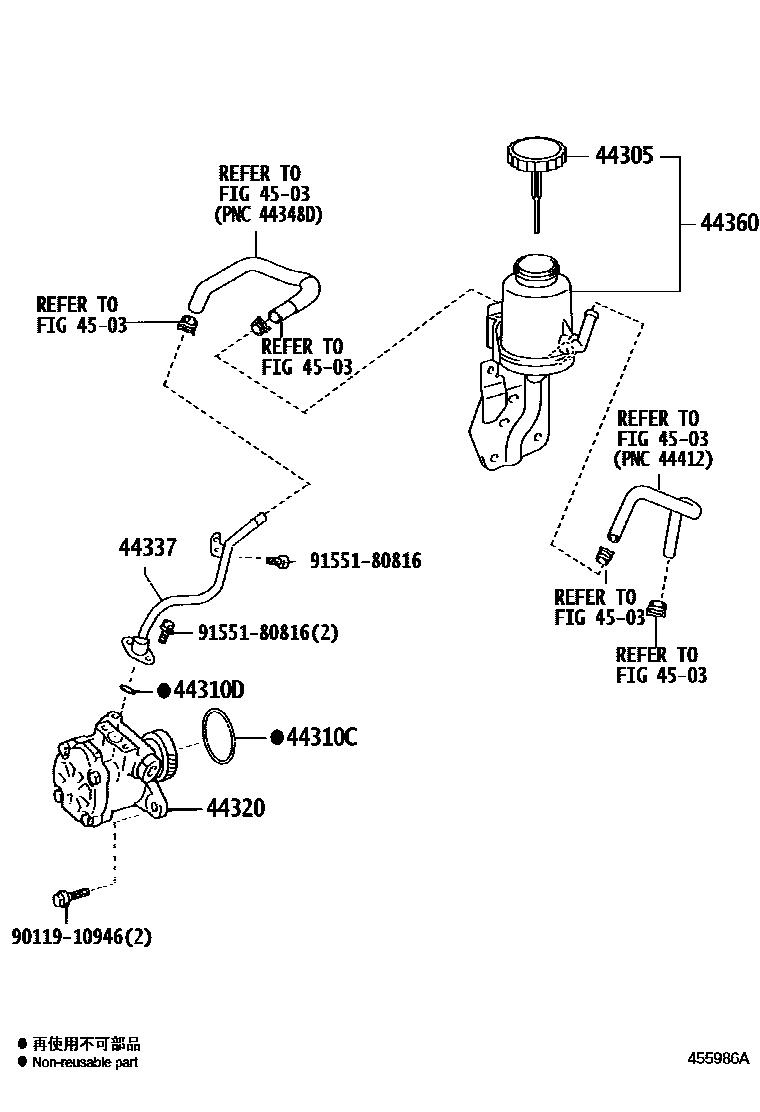 REFER TO
FIG 45-03
(PNC 44348D)

44305

44360

REFER TO
FIG 45-03

REFER TO
FIG 45-03

REFER TO
FIG 45-03
(PNC 44412)

44337

91551-80816

91551-80816(2)

REFER TO
FIG 45-03

REFER TO
FIG 45-03

●44310D

●44310C

44320

90119-10946(2)

● 再使用不可部品
● Non-reusable part

455986A