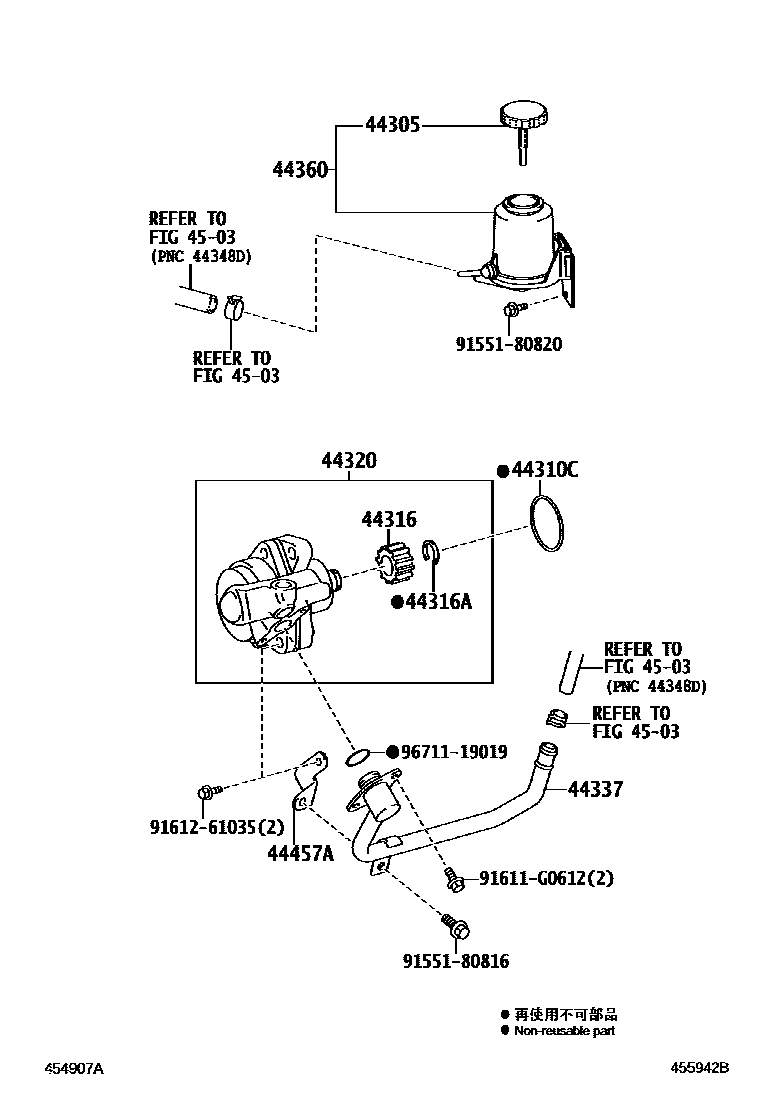 44305
44360
REFER TO
FIG 45-03
(PNC 44348D)
REFER TO
FIG 45-03
91551-80820

44320
●44310C
44316
●44316A
REFER TO
FIG 45-03
(PNC 44348D)
REFER TO
FIG 45-03
●96711-19019
44337
91612-61035(2)
44457A
91611-G0612(2)
91551-80816

● 再使用不可部品
● Non-reusable part

454907A
455942B