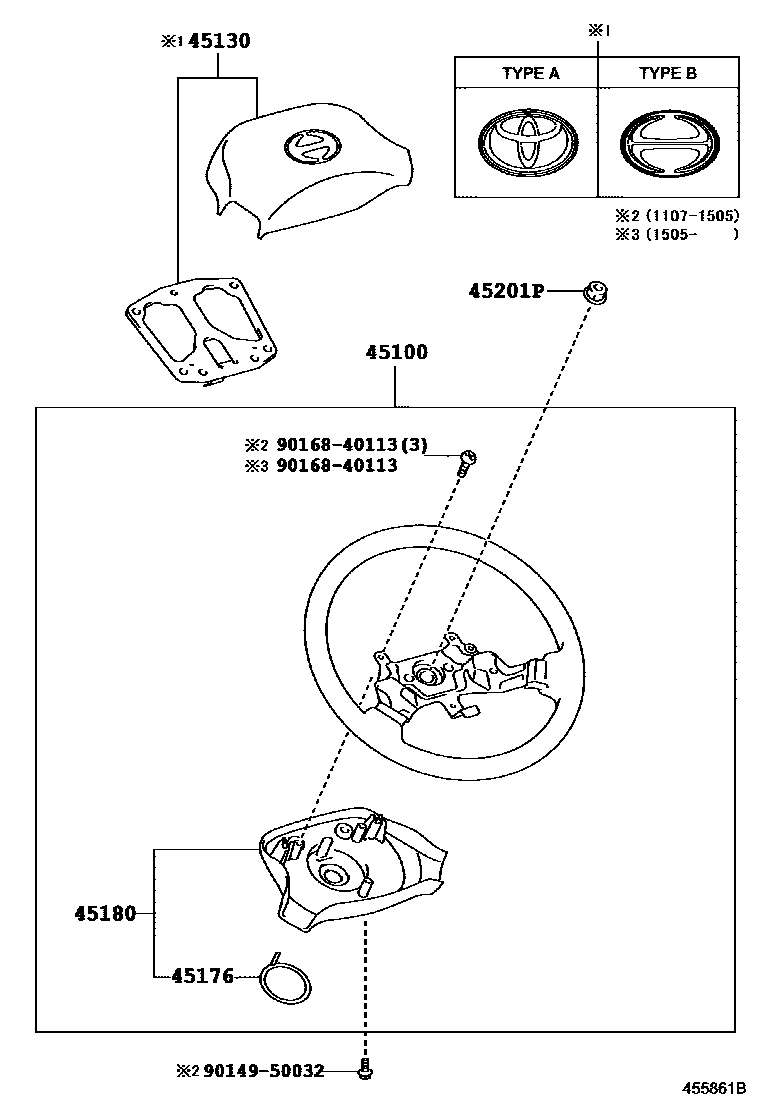 ※1 45130

※1

| TYPE A | TYPE B |
|---|---|
| | |

※2 (1107-1505)
※3 (1505- )

45201P

45100

※2 90168-40113(3)
※3 90168-40113

45180

45176

※2 90149-50032

455861B