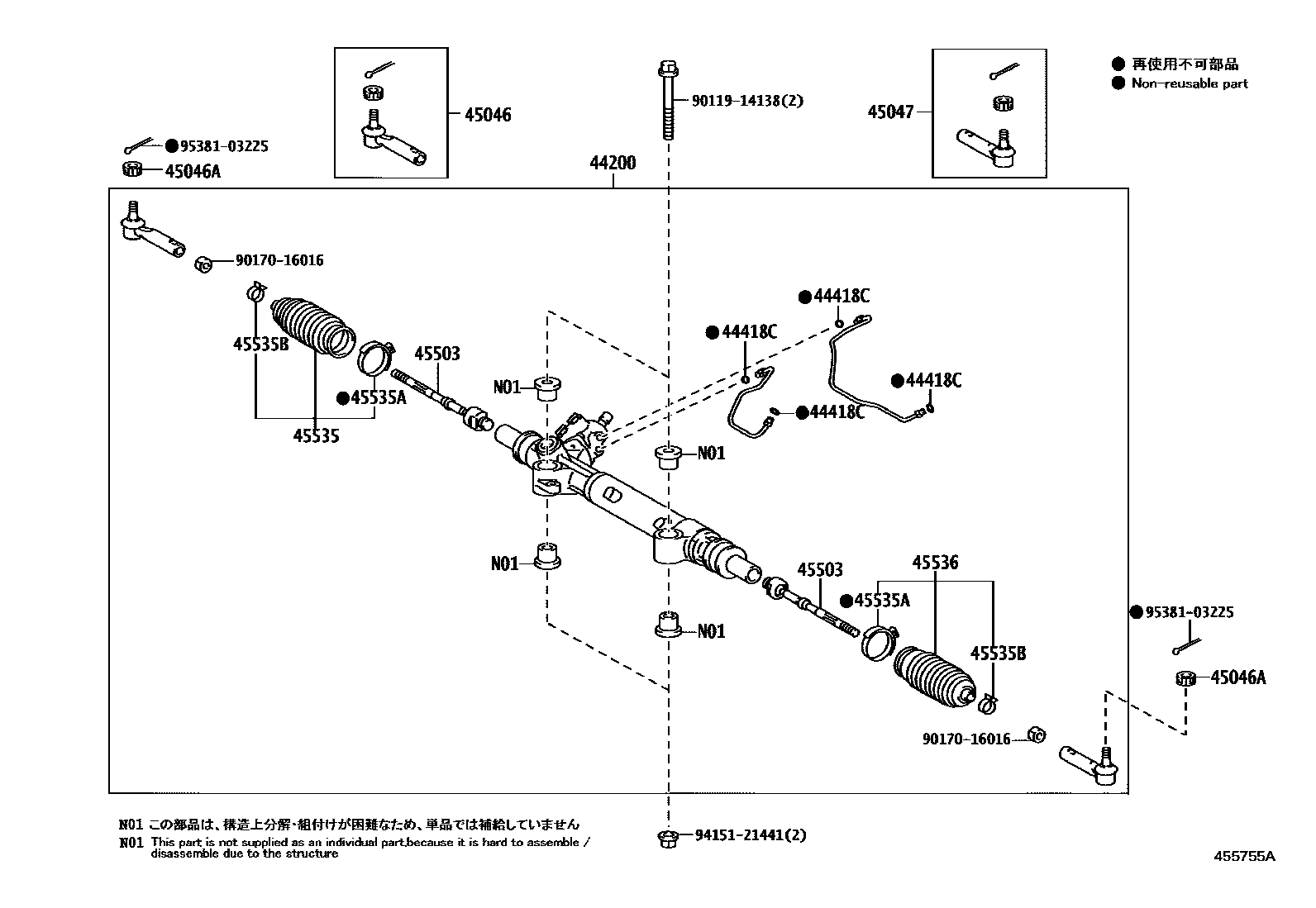 ● 再使用不可部品
● Non-reusable part

45046

90119-14138(2)

45047

●95381-03225
45046A

44200

90170-16016

●44418C
●44418C
●44418C
●44418C

45535B
45503
●45535A
45535

N01
N01
N01
N01

45503
45536
●45535A
45535B

●95381-03225
45046A

90170-16016

N01 この部品は、構造上分解・組付けが困難なため、単品では補給していません
N01 This part is not supplied as an individual part,because it is hard to assemble / disassemble due to the structure

94151-21441(2)

455755A