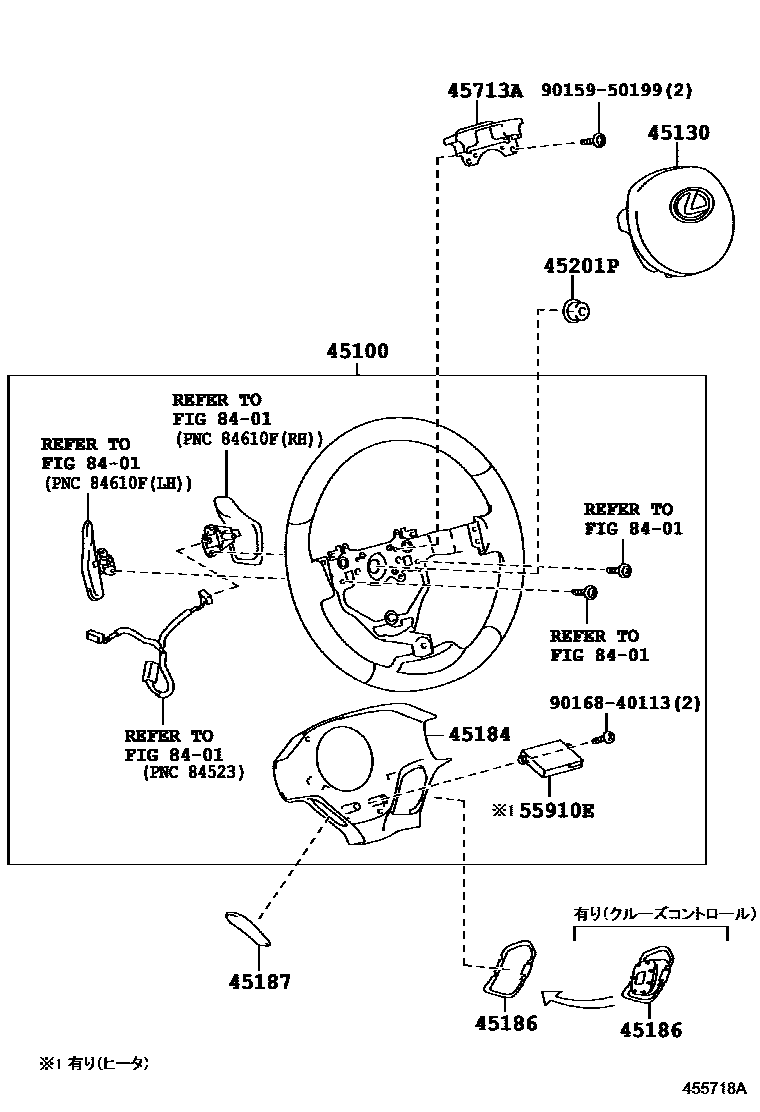 45713A
90159-50199(2)
45130
45201P
45100
REFER TO
FIG 84-01
(PNC 84610F(RH))
REFER TO
FIG 84-01
(PNC 84610F(LH))
REFER TO
FIG 84-01
REFER TO
FIG 84-01
REFER TO
FIG 84-01
(PNC 84523)
90168-40113(2)
45184
※1 55910E
有り(クルーズコントロール)
45187
45186
45186
※1 有り(ヒータ)
455718A