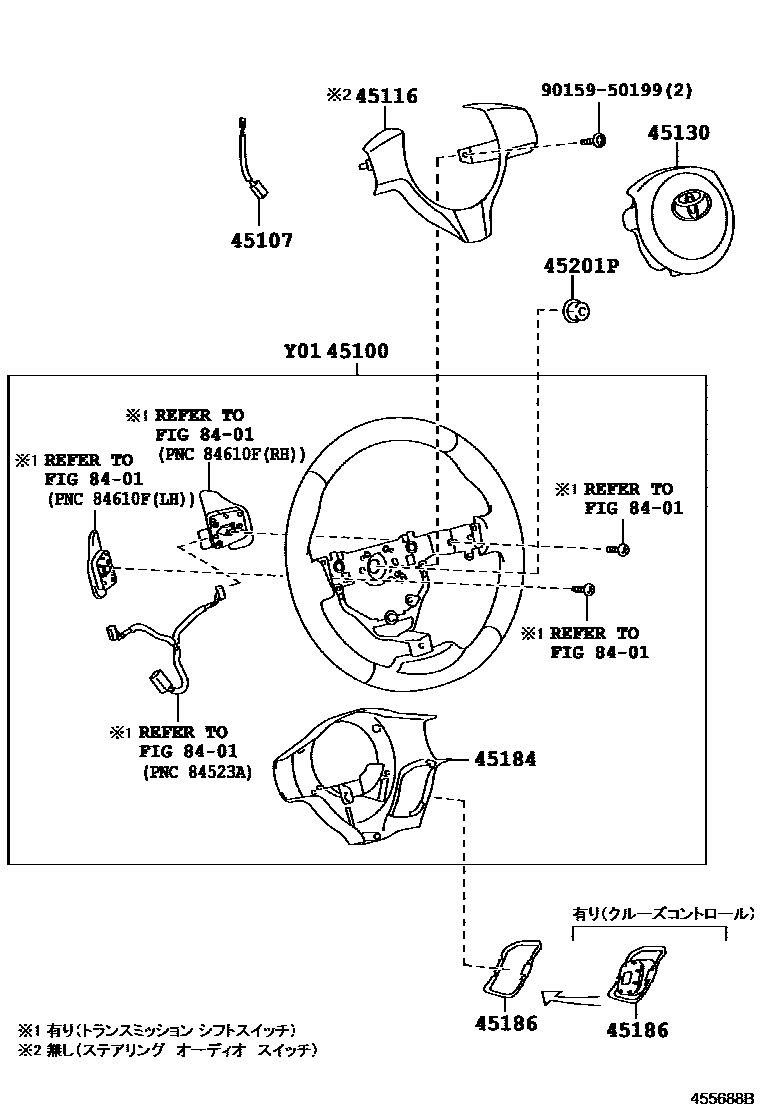 ※2 45116

90159-50199(2)

45130

45107

45201P

Y01 45100

※1 REFER TO
FIG 84-01
(PNC 84610F(RH))

※1 REFER TO
FIG 84-01
(PNC 84610F(LH))

※1 REFER TO
FIG 84-01

※1 REFER TO
FIG 84-01

※1 REFER TO
FIG 84-01
(PNC 84523A)

45184

有り(クルーズコントロール)

45186

45186

※1 有り(トランスミッション シフトスイッチ)
※2 無し(ステアリング オーディオ スイッチ)

455688B