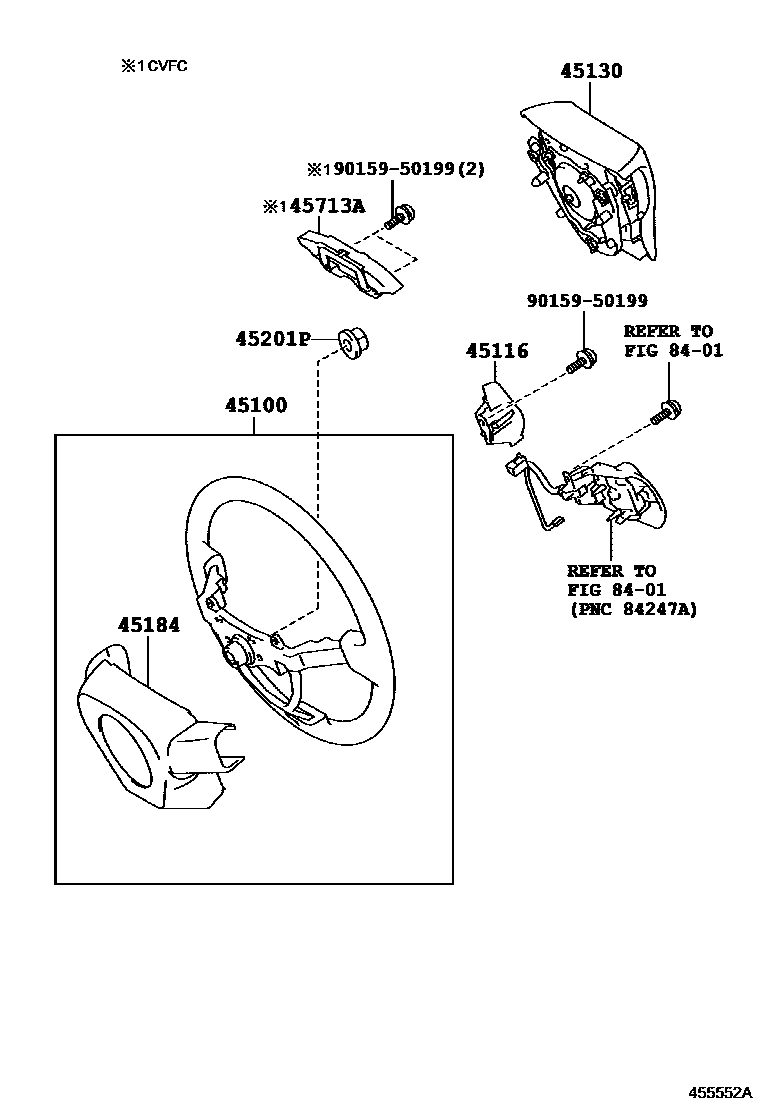 ※1CVFC

45130

※190159-50199(2)

※145713A

90159-50199

REFER TO FIG 84-01

45201P

45116

45100

REFER TO FIG 84-01 (PNC 84247A)

45184

455552A