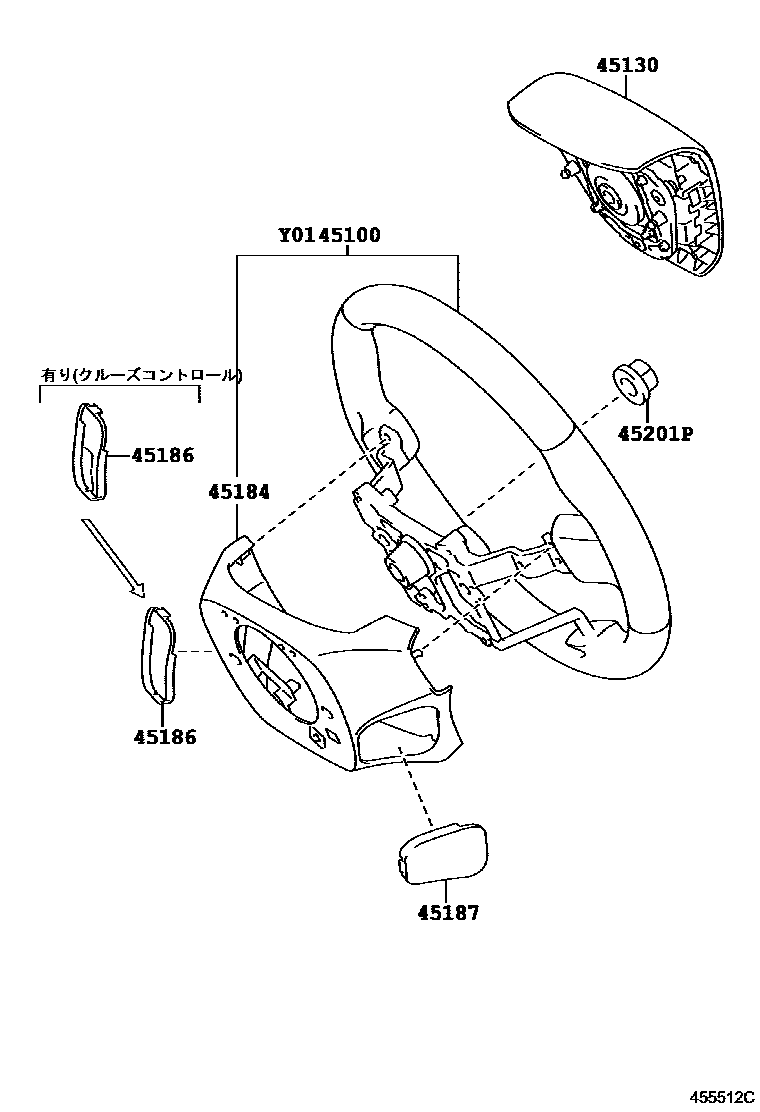 45130

Y0145100

有り(クルーズコントロール)

45186

45184

45201P

45186

45187

455512C