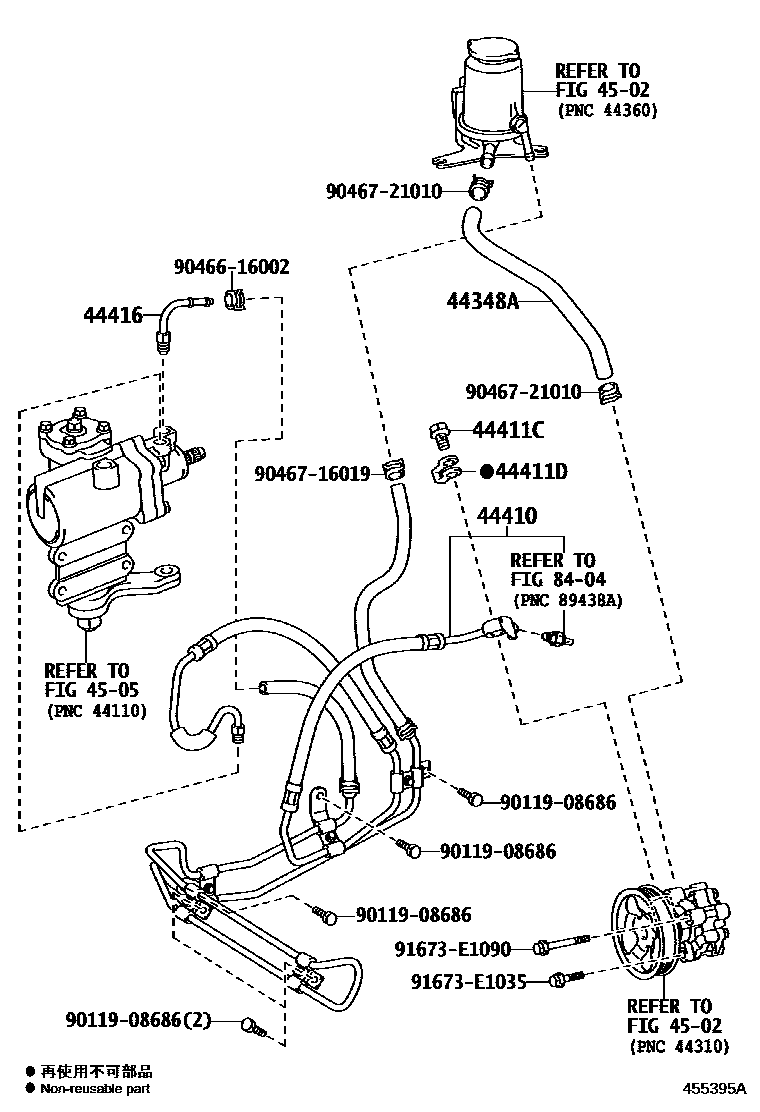 REFER TO
FIG 45-02
(PNC 44360)

90467-21010

90466-16002

44416

44348A

90467-21010

44411C

90467-16019

●44411D

44410

REFER TO
FIG 84-04
(PNC 89438A)

REFER TO
FIG 45-05
(PNC 44110)

90119-08686

90119-08686

90119-08686

91673-E1090

91673-E1035

90119-08686(2)

REFER TO
FIG 45-02
(PNC 44310)

● 再使用不可部品
● Non-reusable part

455395A