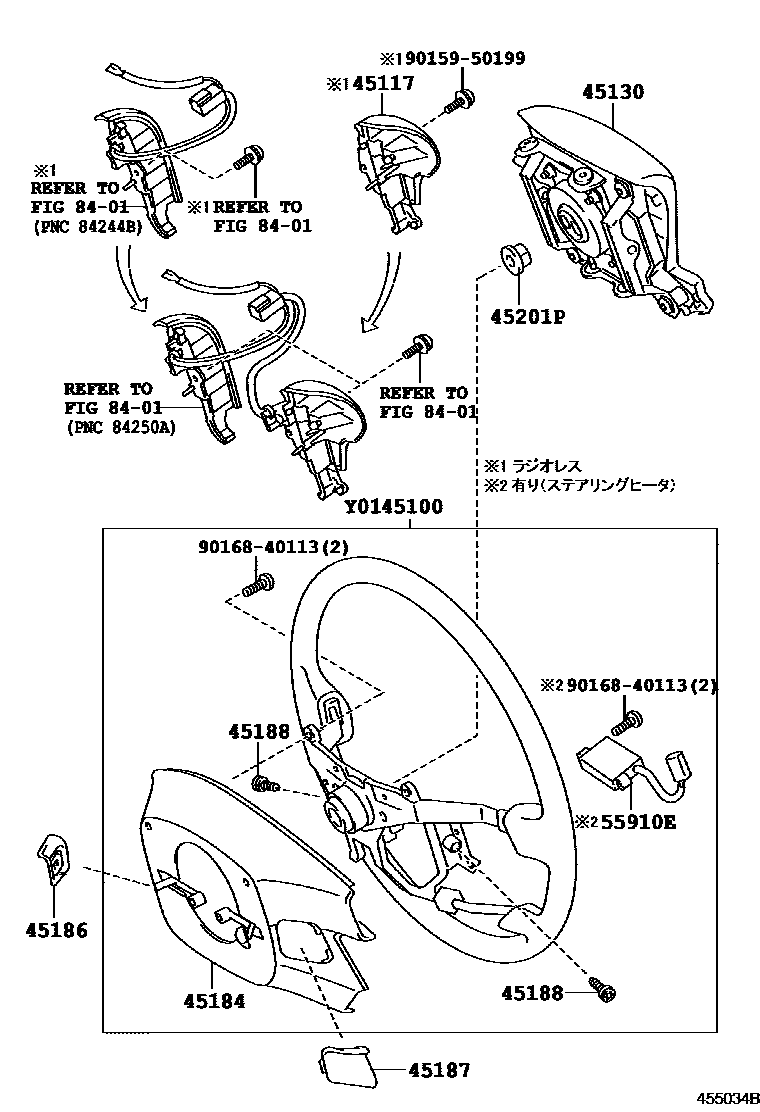 ※1 90159-50199
※1 45117
45130
※1 REFER TO FIG 84-01 (PNC 84244B)
※1 REFER TO FIG 84-01
45201P
REFER TO FIG 84-01 (PNC 84250A)
REFER TO FIG 84-01
※1 ラジオレス
※2 有り(ステアリングヒータ)
Y0145100
90168-40113(2)
※2 90168-40113(2)
45188
※2 55910E
45186
45184
45188
45187
455034B