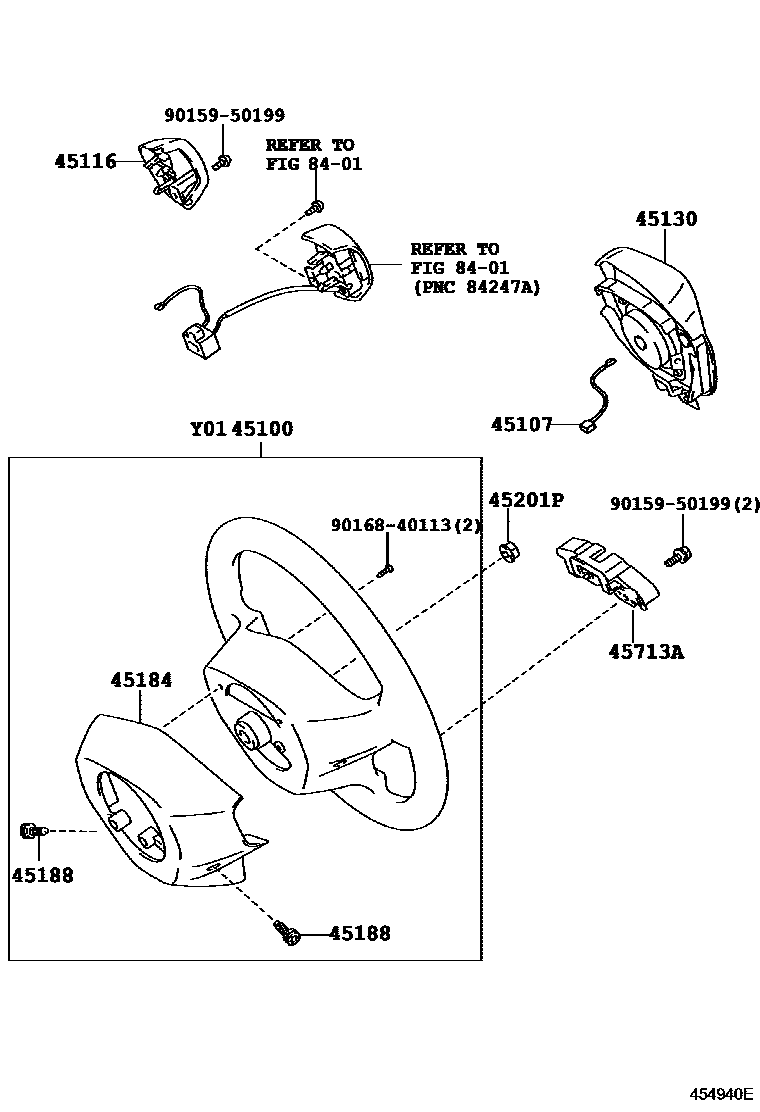 90159-50199

45116

REFER TO
FIG 84-01

REFER TO
FIG 84-01
(PNC 84247A)

45130

45107

Y01 45100

90168-40113(2)

45201P

90159-50199(2)

45713A

45184

45188

45188

454940E