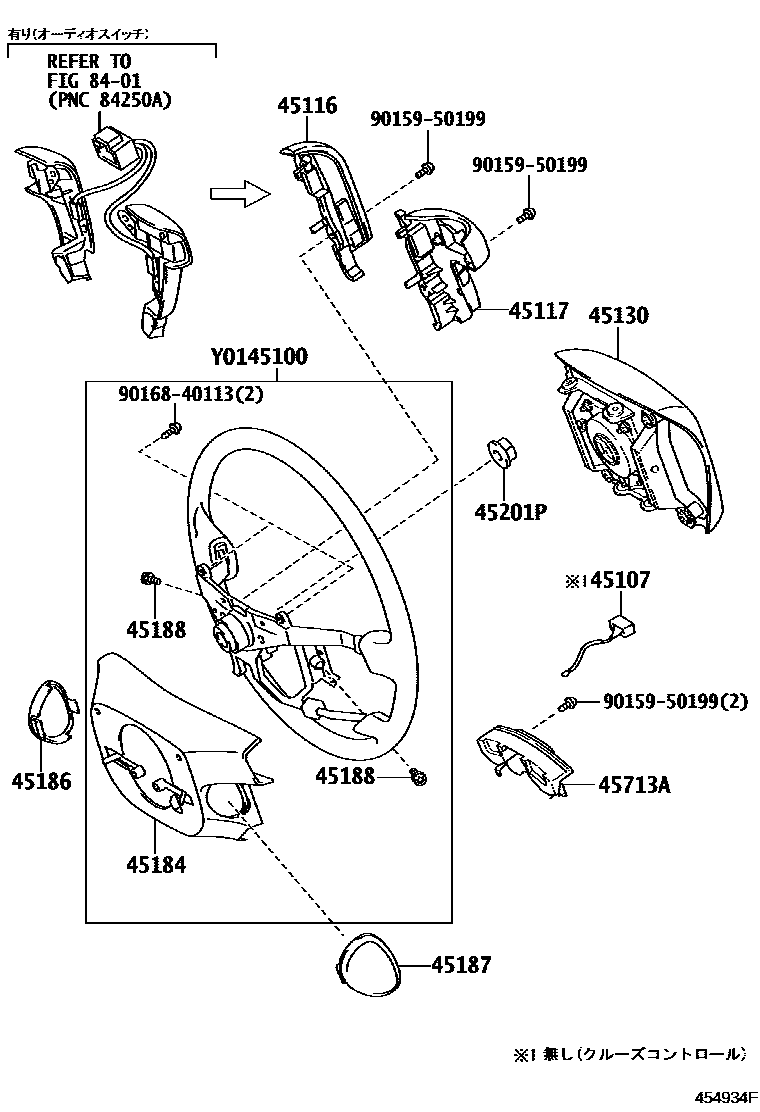 有り(オーディオスイッチ)
REFER TO
FIG 84-01
(PNC 84250A)

45116
90159-50199
90159-50199
45117
45130
Y0145100
90168-40113(2)
45201P
※1 45107
45188
90159-50199(2)
45186
45188
45713A
45184
45187

※1 無し(クルーズコントロール)

454934F