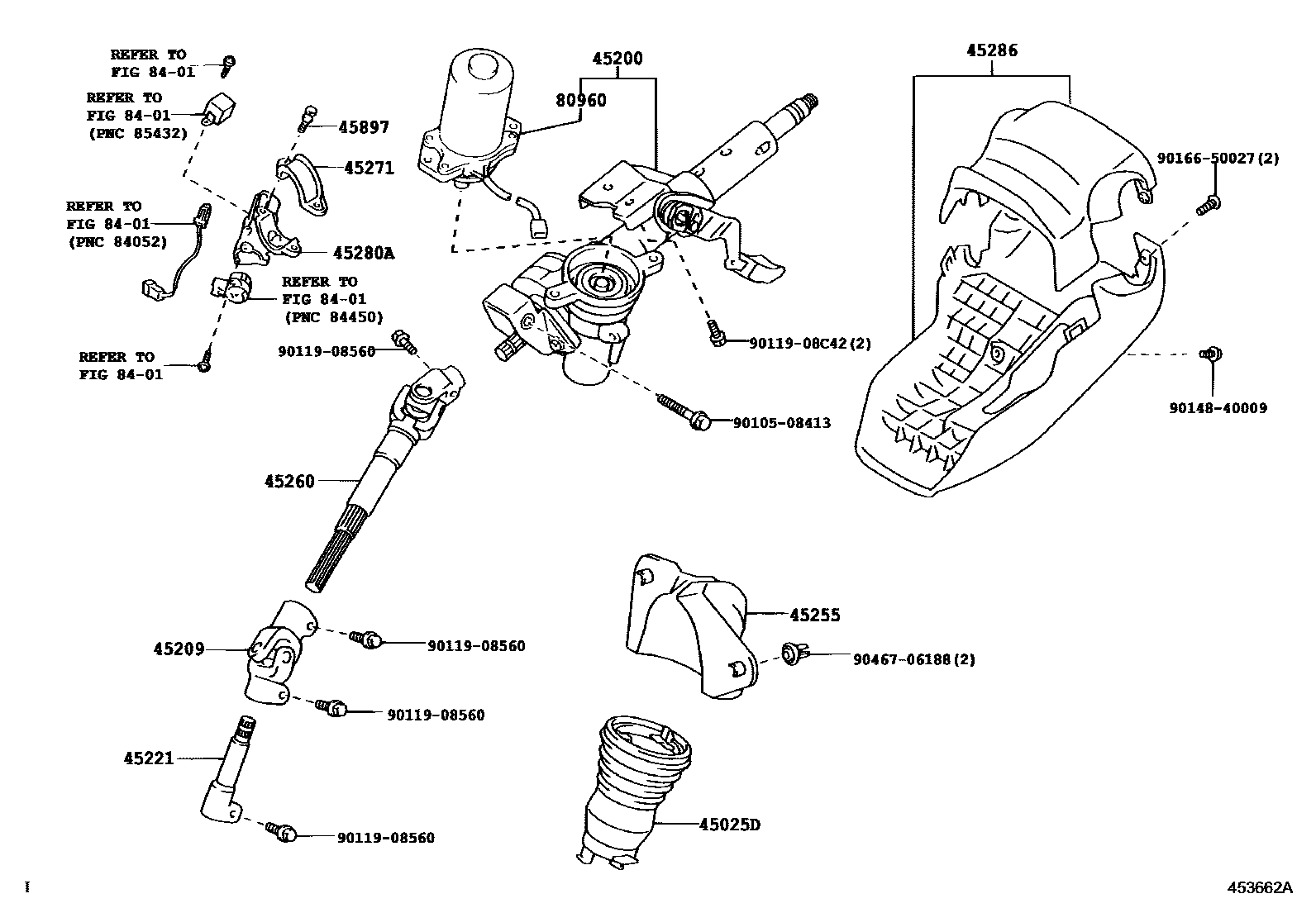 REFER TO
FIG 84-01

REFER TO
FIG 84-01
(PNC 85432)

45897

45271

REFER TO
FIG 84-01
(PNC 84052)

45280A

REFER TO
FIG 84-01
(PNC 84450)

REFER TO
FIG 84-01

90119-08560

45200

80960

90119-08C42(2)

90105-08413

45286

90166-50027(2)

90148-40009

45260

45209

90119-08560

90119-08560

45221

90119-08560

45255

90467-06188(2)

45025D

I

453662A