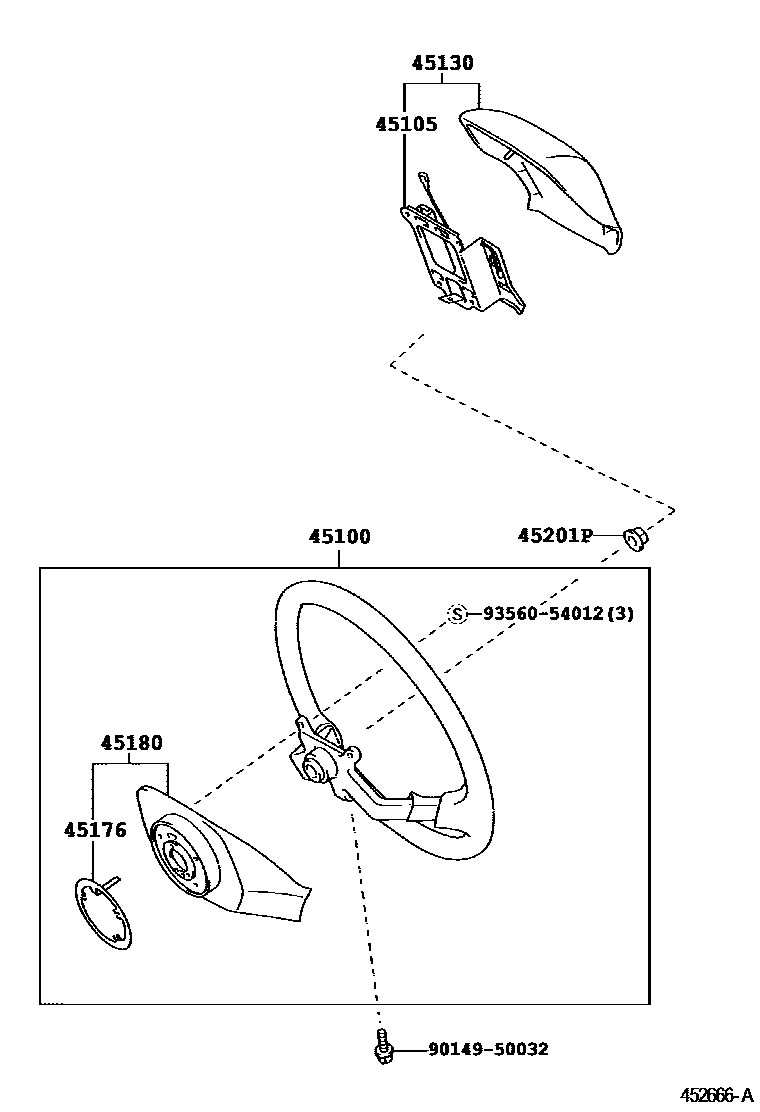 45130
45105
45100
45201P
S 93560-54012(3)
45180
45176
90149-50032
452666-A