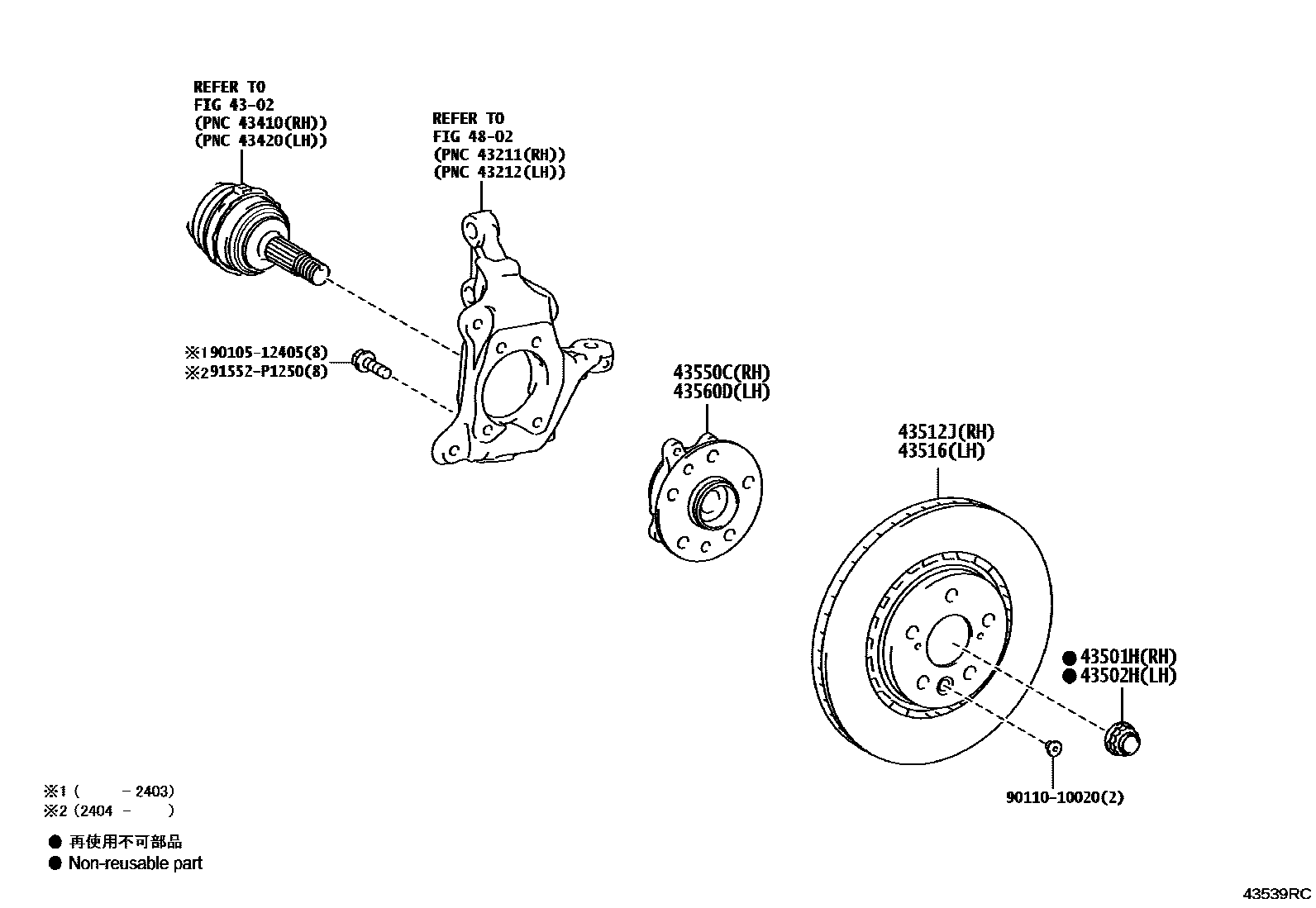 REFER TO
FIG 43-02
(PNC 43410(RH))
(PNC 43420(LH))

REFER TO
FIG 48-02
(PNC 43211(RH))
(PNC 43212(LH))

※1 90105-12405(8)
※2 91552-P1250(8)

43550C(RH)
43560D(LH)

43512J(RH)
43516(LH)

● 43501H(RH)
● 43502H(LH)

90110-10020(2)

※1 ( - 2403)
※2 (2404 - )

● 再使用不可部品
● Non-reusable part

43539RC