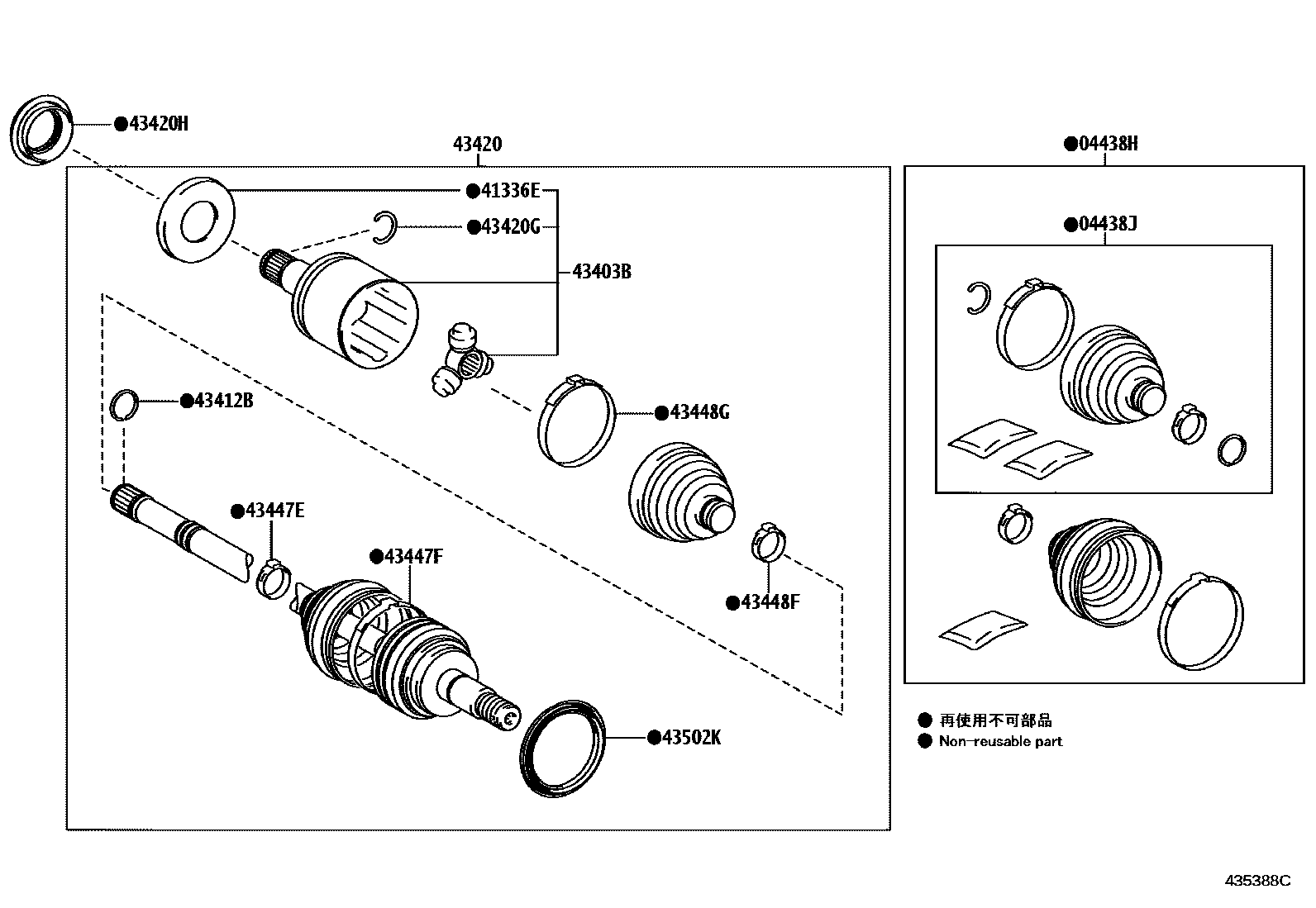 ●43420H

43420

●41336E

●43420G

43403B

●43412B

●43448G

●43447E

●43447F

●43448F

●43502K

●04438H

●04438J

● 再使用不可部品
● Non-reusable part

435388C