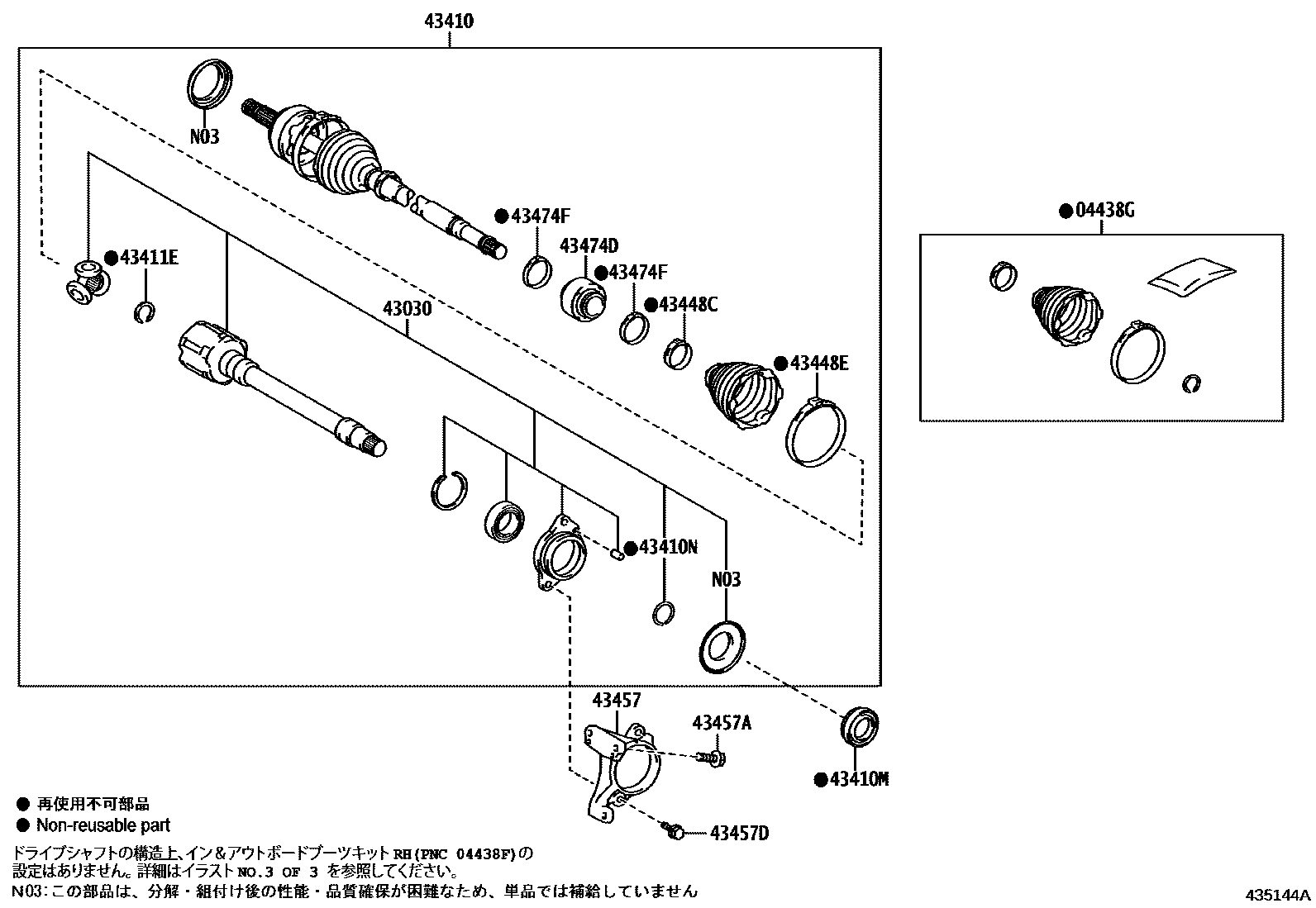 43410

N03

●43474F

43474D

●43474F

●43448C

●43411E

43030

●43448E

●04438G

●43410N

N03

43457

43457A

●43410M

43457D

● 再使用不可部品
● Non-reusable part

ドライブシャフトの構造上、イン＆アウトボードブーツキット RH(PNC 04438F)の設定はありません。詳細はイラスト NO.3 OF 3 を参照してください。
N03：この部品は、分解・組付け後の性能・品質確保が困難なため、単品では補給していません

435144A