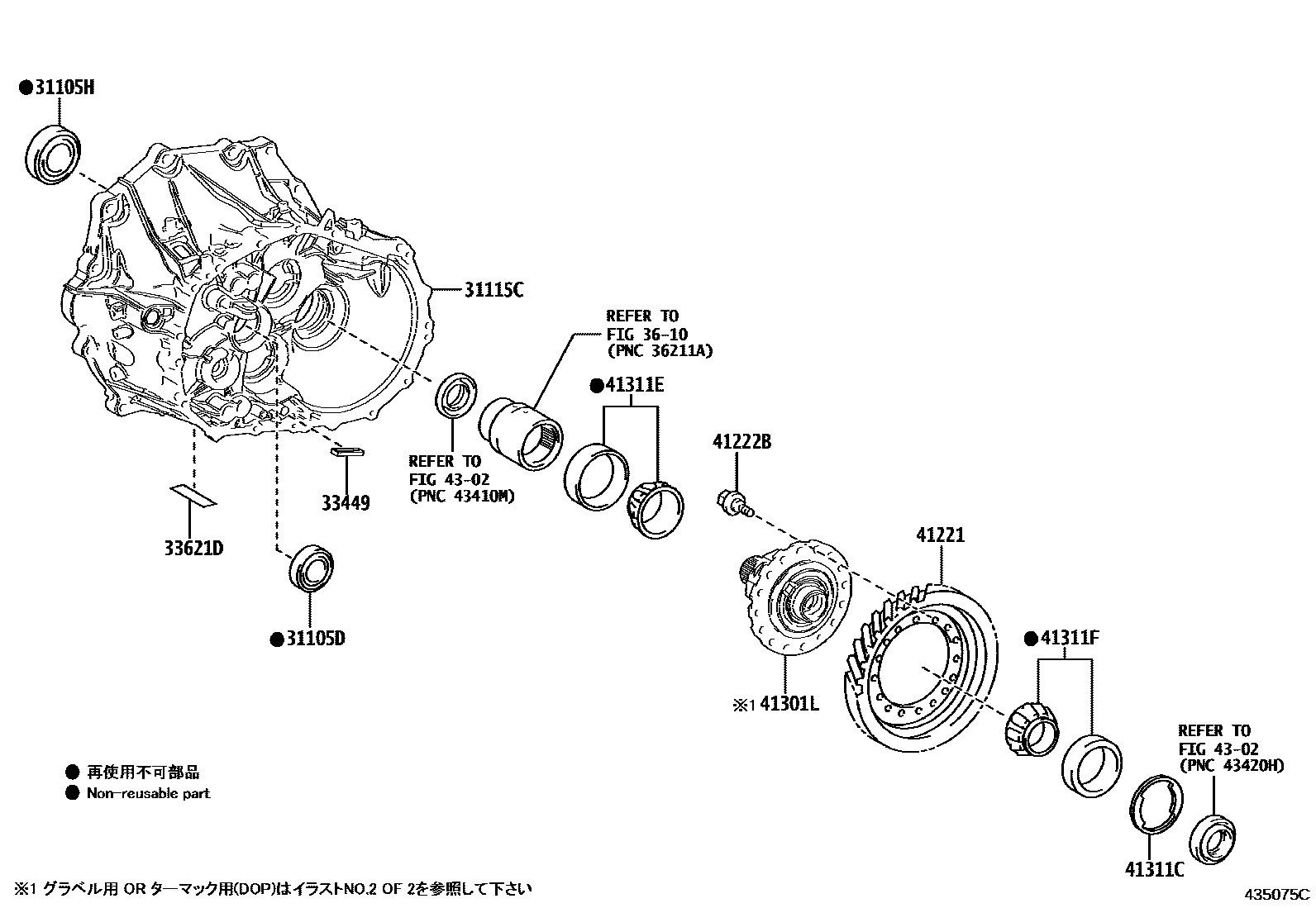 ●31105H

31115C

REFER TO FIG 36-10 (PNC 36211A)

●41311E

41222B

REFER TO FIG 43-02 (PNC 43410M)

33449

33621D

●31105D

41221

●41311F

※1 41301L

REFER TO FIG 43-02 (PNC 43420H)

41311C

● 再使用不可部品
● Non-reusable part

※1 グラベル用 OR ターマック用(DOP)はイラストNO.2 OF 2を参照して下さい

435075C