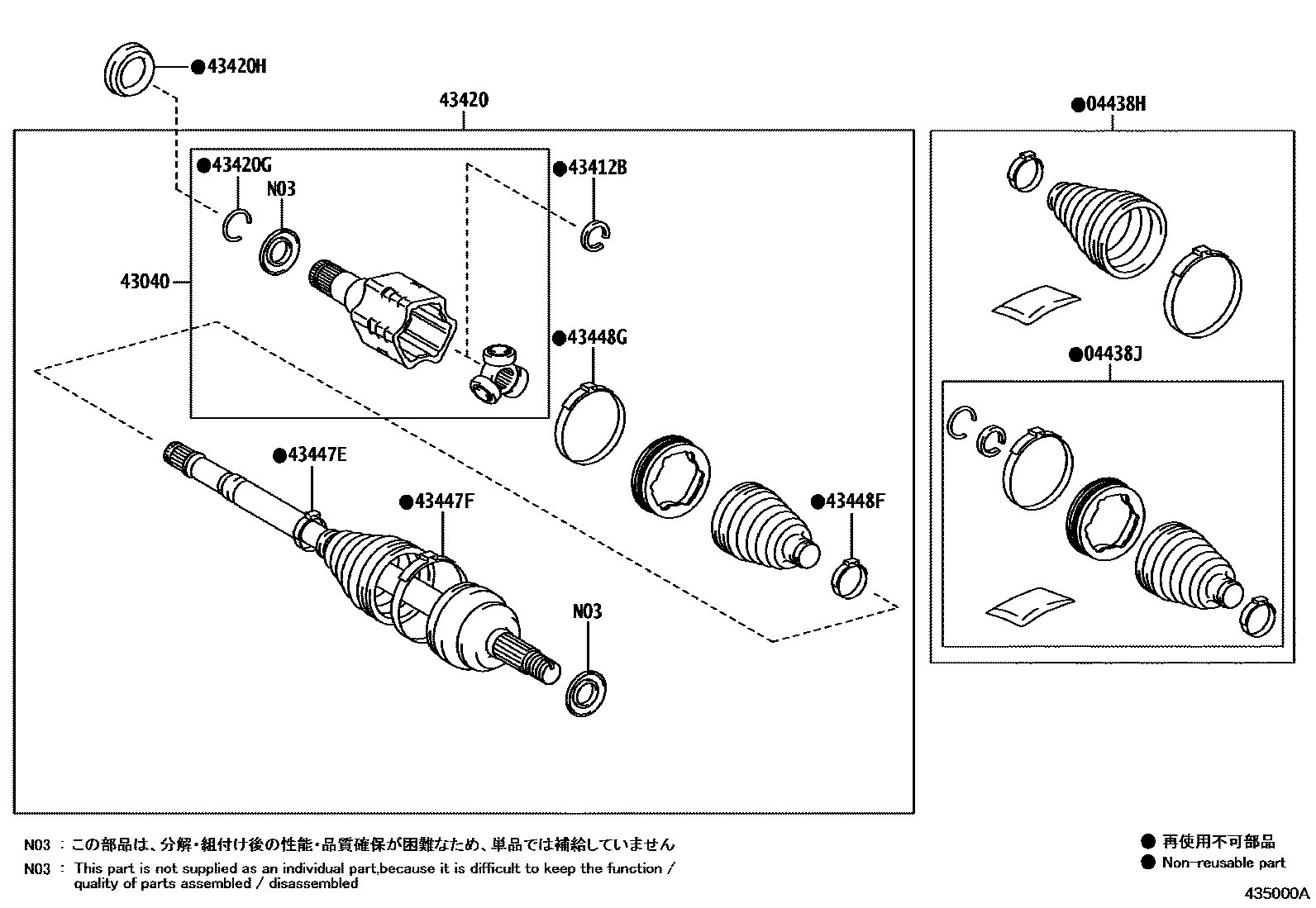 ●43420H

43420

●04438H

●43420G

N03

●43412B

43040

●43448G

●04438J

●43447E

●43447F

●43448F

N03

N03 : この部品は、分解・組付け後の性能・品質確保が困難なため、単品では補給していません

N03 : This part is not supplied as an individual part,because it is difficult to keep the function / quality of parts assembled / disassembled

● 再使用不可部品
● Non-reusable part

435000A