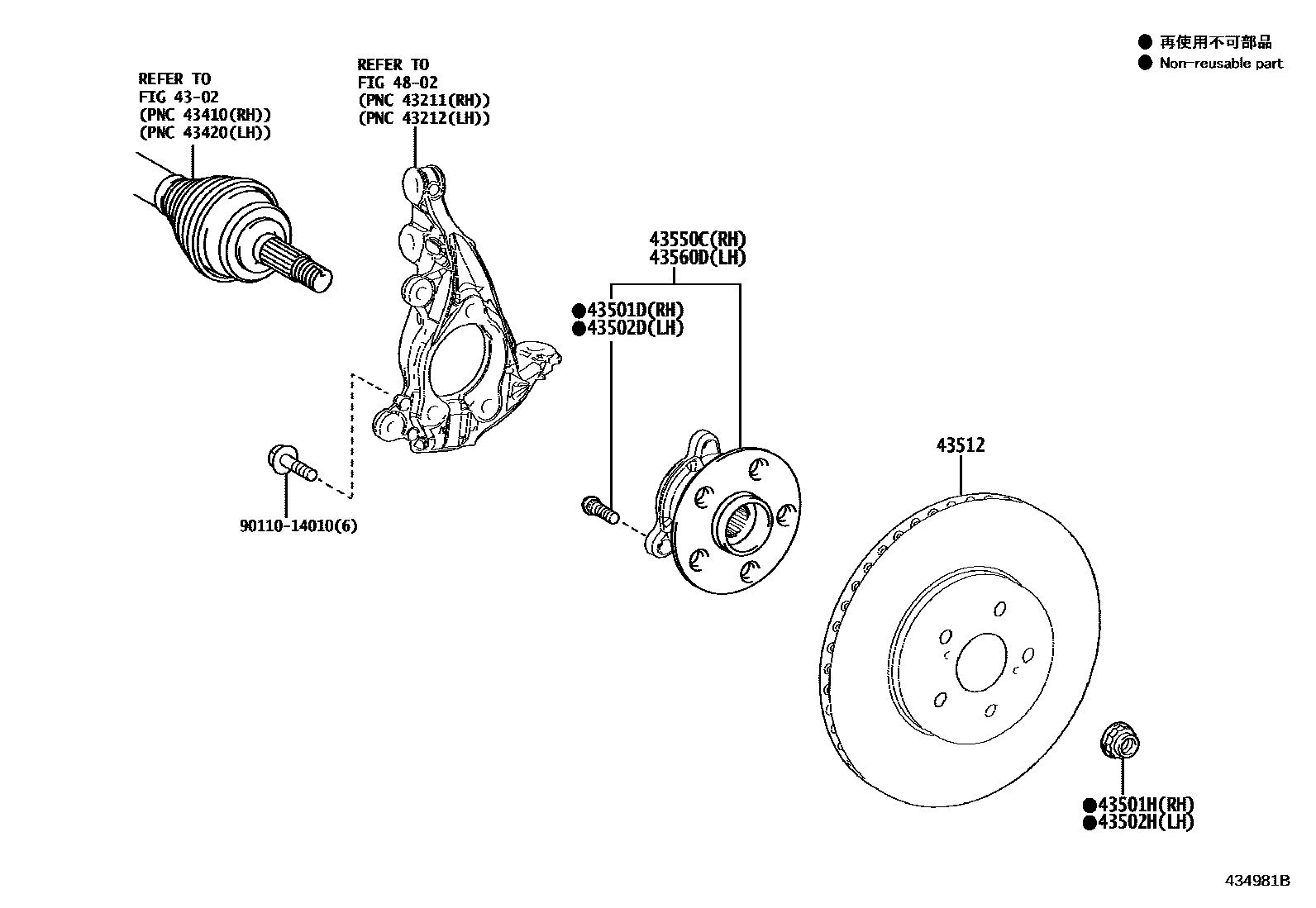 ● 再使用不可部品
● Non-reusable part

REFER TO
FIG 43-02
(PNC 43410(RH))
(PNC 43420(LH))

REFER TO
FIG 48-02
(PNC 43211(RH))
(PNC 43212(LH))

43550C(RH)
43560D(LH)

●43501D(RH)
●43502D(LH)

90110-14010(6)

43512

●43501H(RH)
●43502H(LH)

434981B