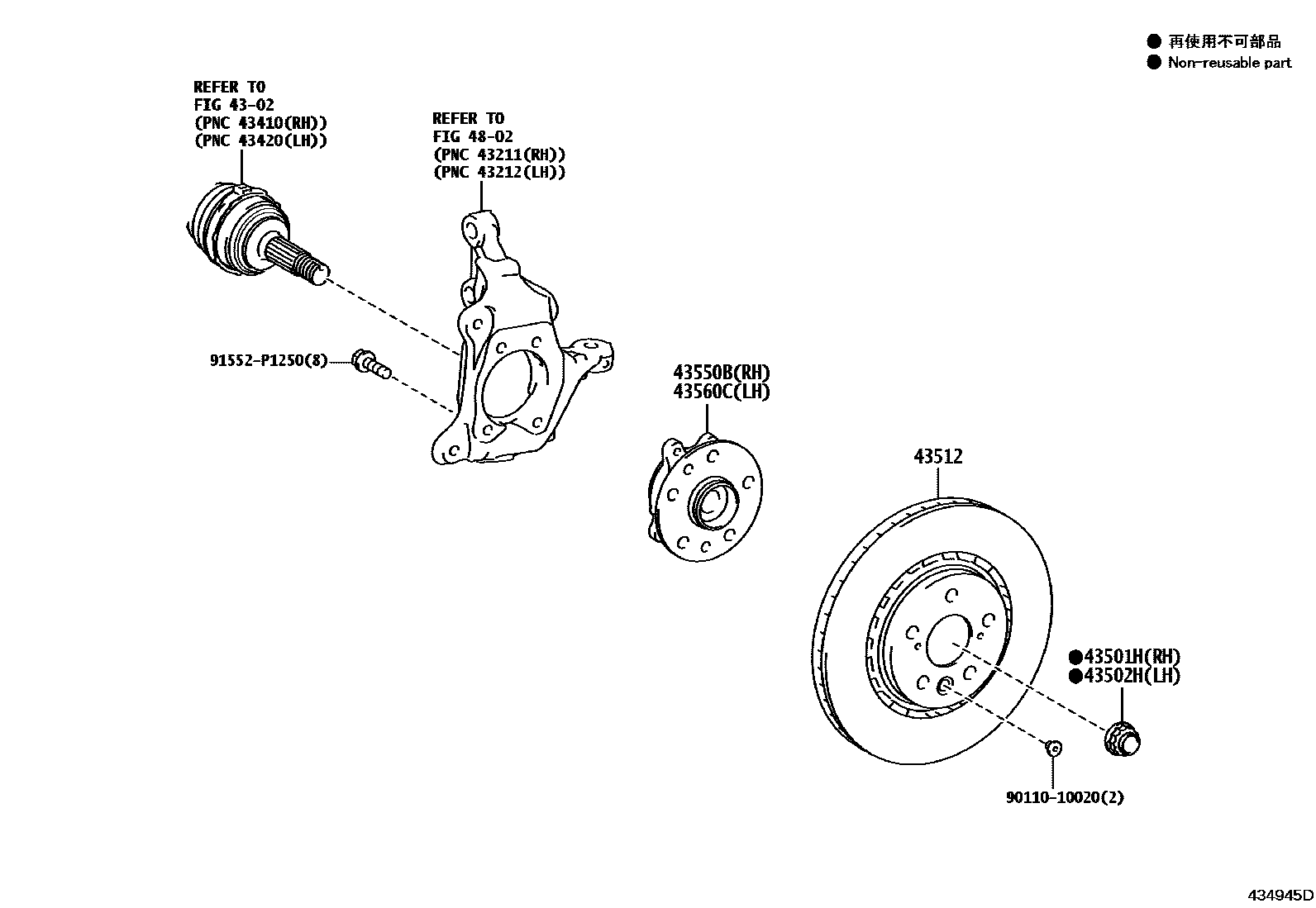 ● 再使用不可部品
● Non-reusable part

REFER TO
FIG 43-02
(PNC 43410(RH))
(PNC 43420(LH))

REFER TO
FIG 48-02
(PNC 43211(RH))
(PNC 43212(LH))

91552-P1250(8)

43550B(RH)
43560C(LH)

43512

●43501H(RH)
●43502H(LH)

90110-10020(2)

434945D