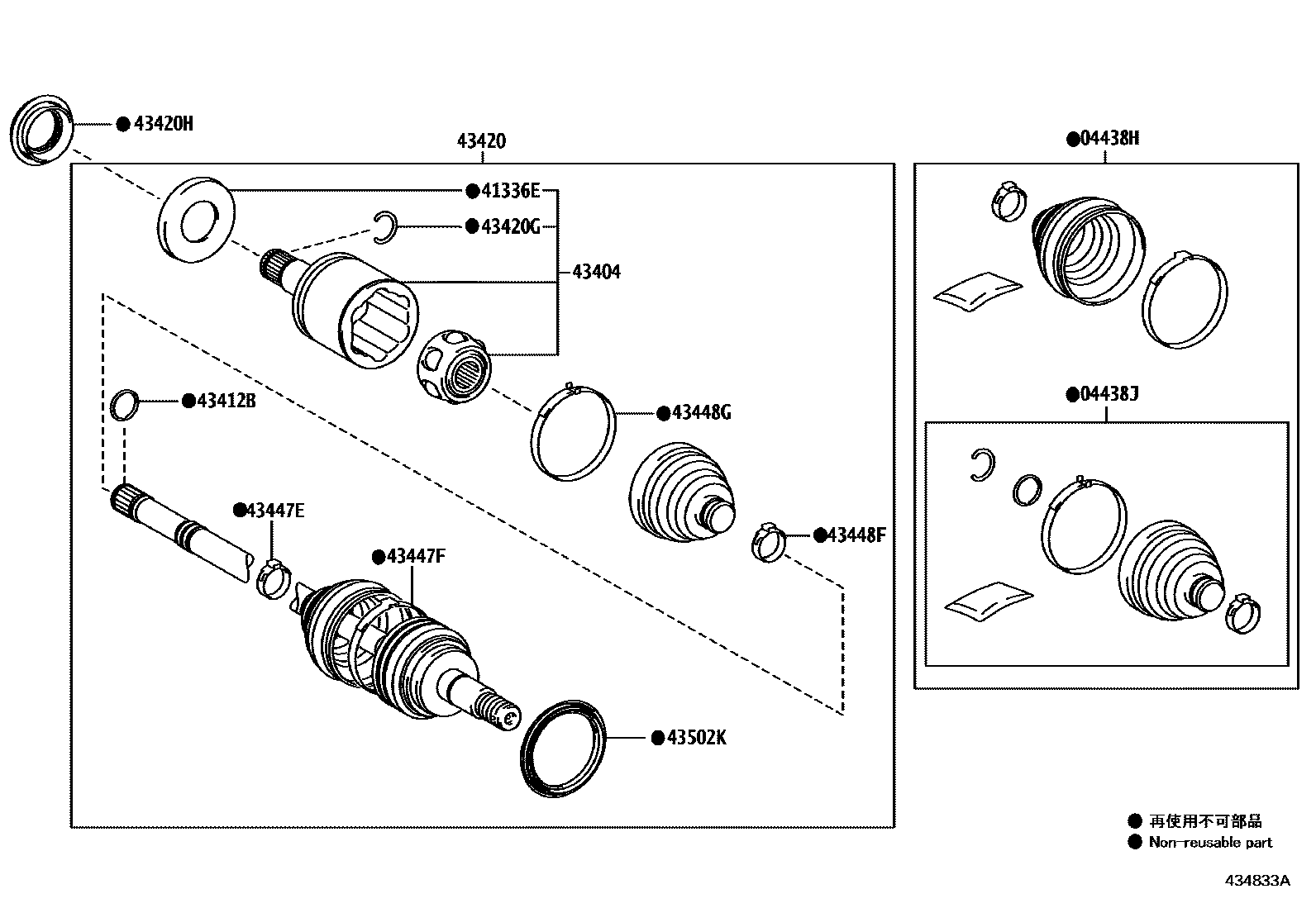 ●43420H

43420

●41336E

●43420G

43404

●43412B

●43448G

●43447E

●43447F

●43448F

●43502K

●04438H

●04438J

● 再使用不可部品
● Non-reusable part

434833A