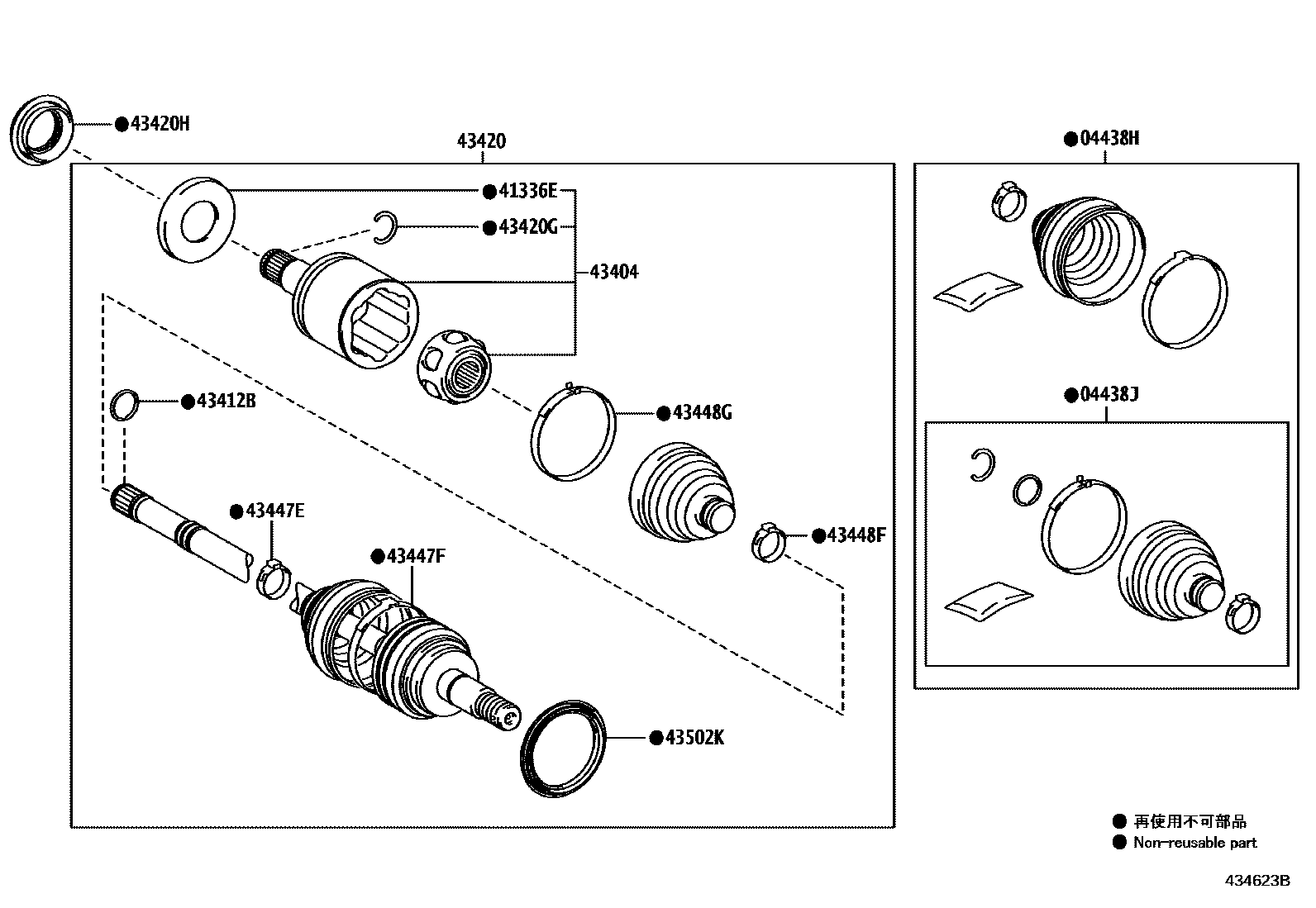 ●43420H

43420

●41336E

●43420G

43404

●43412B

●43448G

●43447E

●43447F

●43448F

●43502K

●04438H

●04438J

● 再使用不可部品
● Non-reusable part

434623B