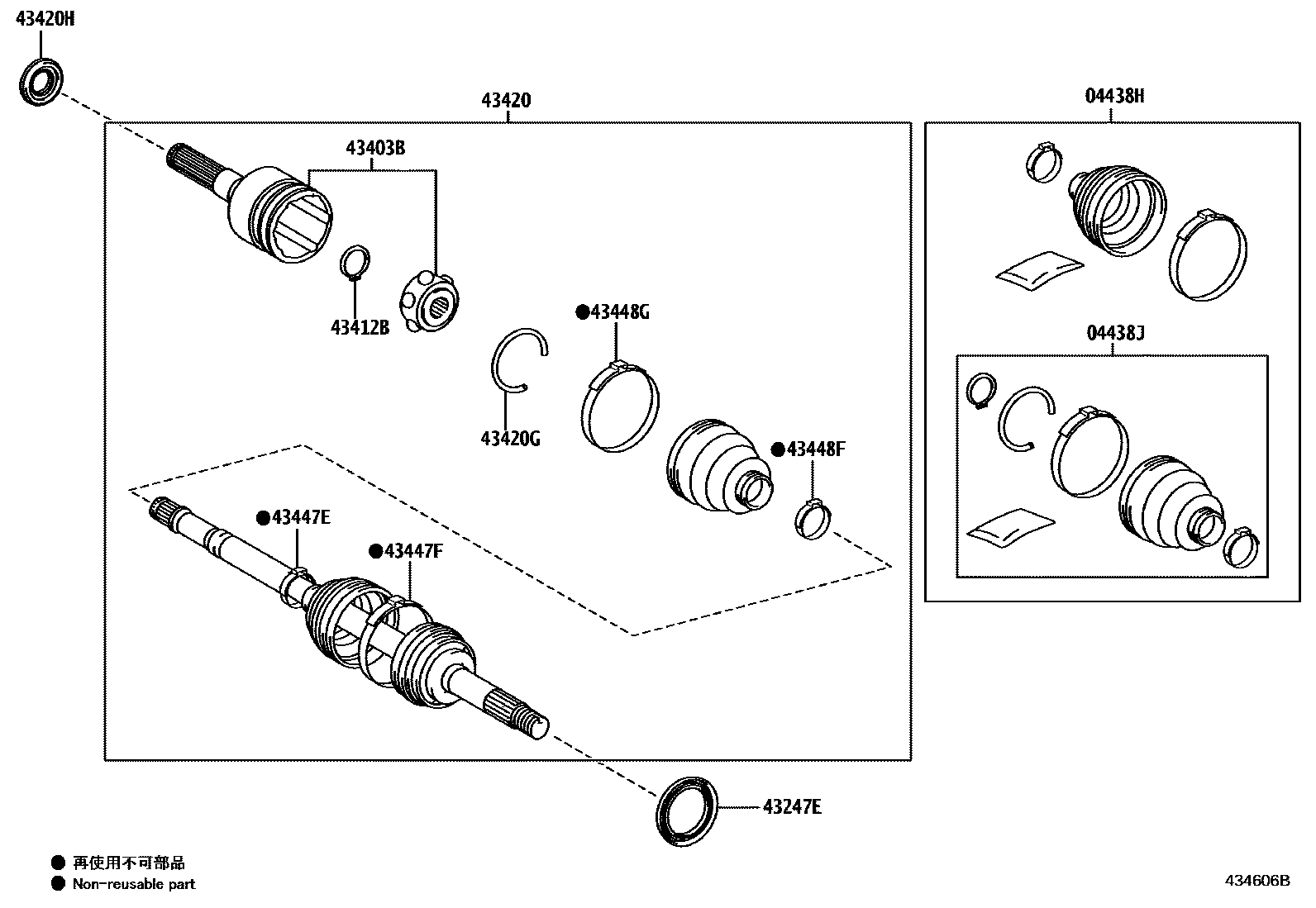 43420H

43420

04438H

43403B

43412B

●43448G

04438J

43420G

●43448F

●43447E

●43447F

43247E

● 再使用不可部品
● Non-reusable part

434606B