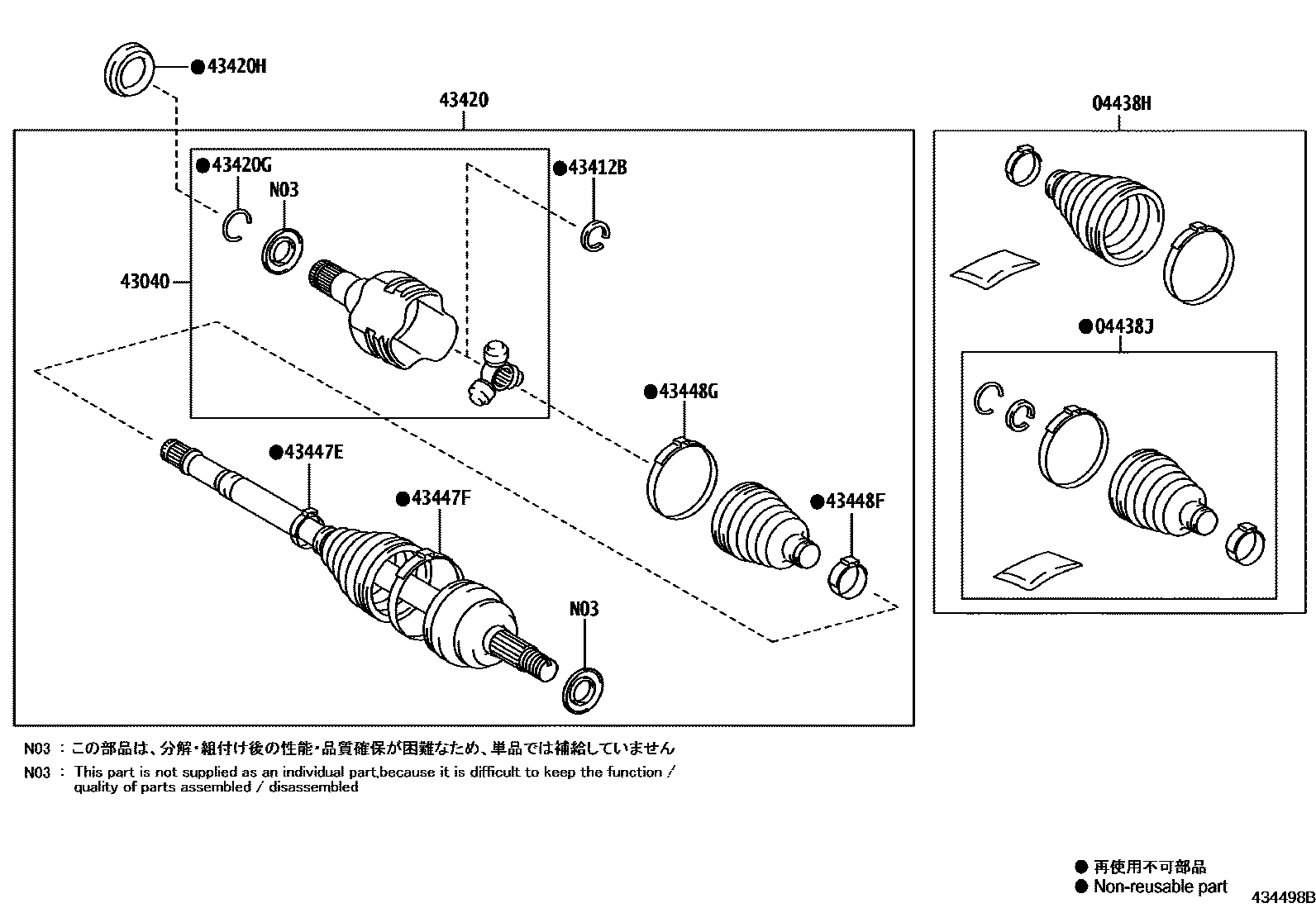 ●43420H

43420

04438H

●43420G

N03

●43412B

43040

●04438J

●43448G

●43447E

●43447F

●43448F

N03

N03 : この部品は、分解・組付け後の性能・品質確保が困難なため、単品では補給していません

N03 : This part is not supplied as an individual part,because it is difficult to keep the function / quality of parts assembled / disassembled

● 再使用不可部品
● Non-reusable part

434498B