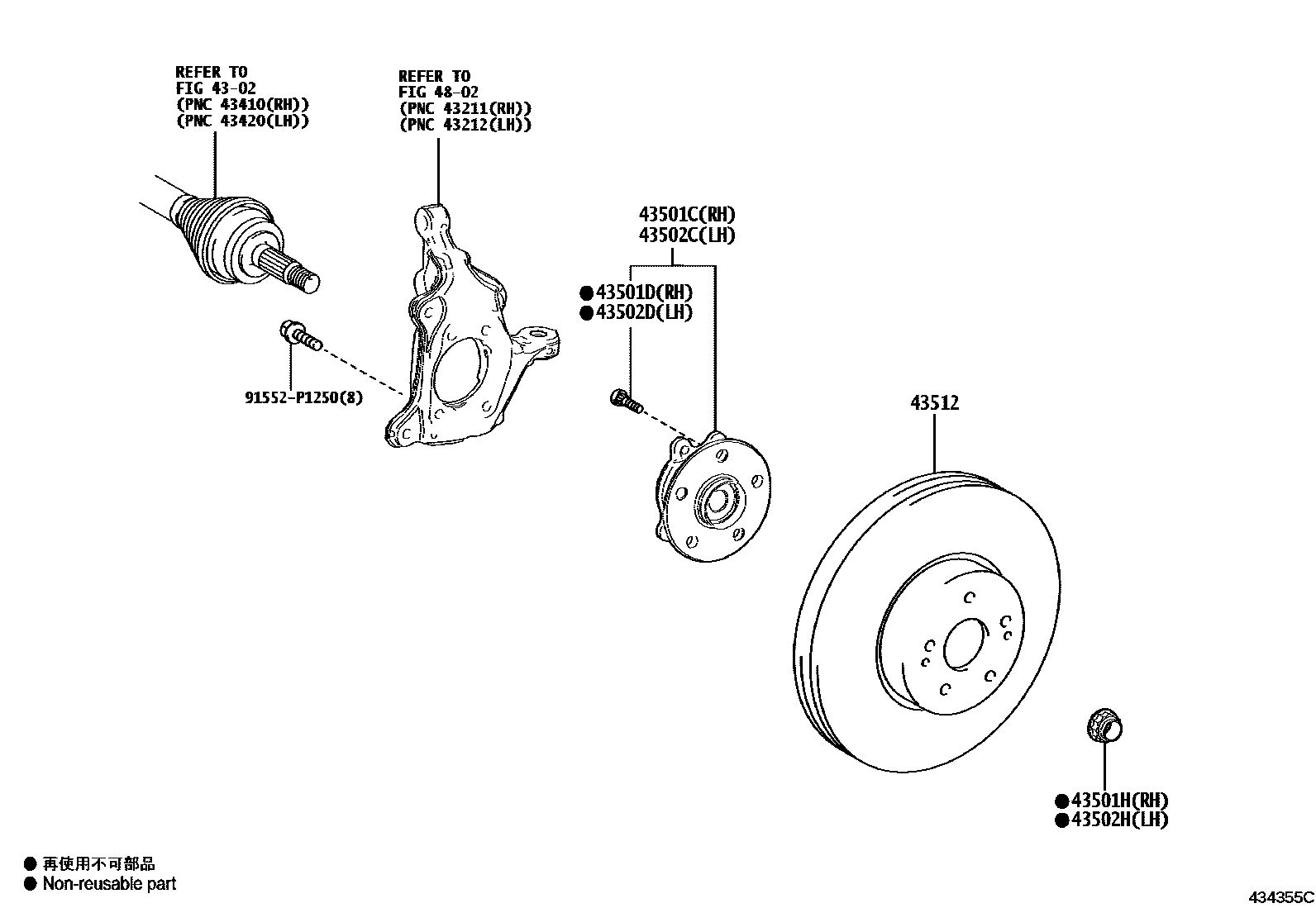 REFER TO
FIG 43-02
(PNC 43410(RH))
(PNC 43420(LH))

REFER TO
FIG 48-02
(PNC 43211(RH))
(PNC 43212(LH))

43501C(RH)
43502C(LH)

●43501D(RH)
●43502D(LH)

91552-P1250(8)

43512

●43501H(RH)
●43502H(LH)

● 再使用不可部品
● Non-reusable part

434355C