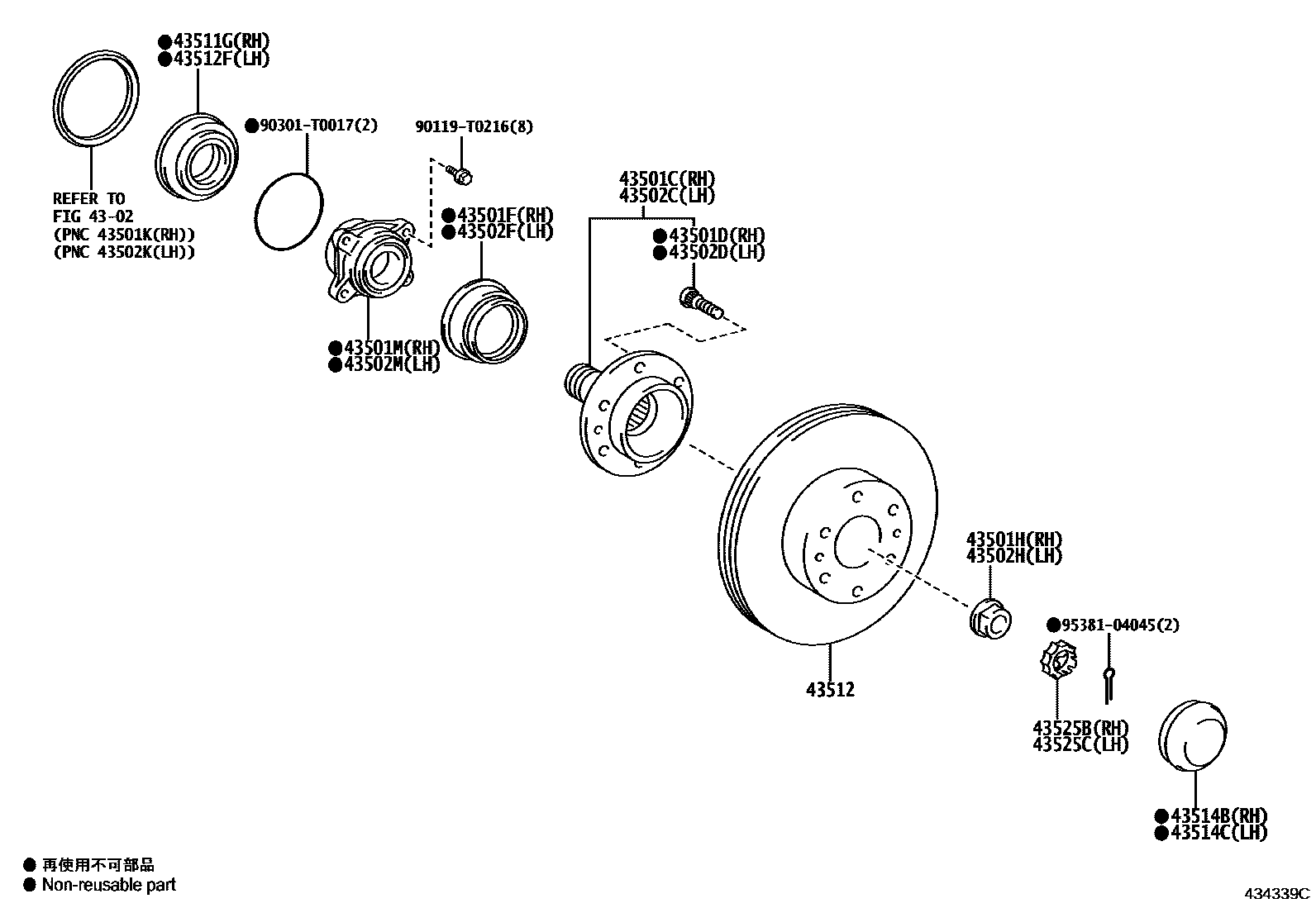 ●43511G(RH)
●43512F(LH)

●90301-T0017(2)

90119-T0216(8)

REFER TO
FIG 43-02
(PNC 43501K(RH))
(PNC 43502K(LH))

●43501F(RH)
●43502F(LH)

43501C(RH)
43502C(LH)

●43501D(RH)
●43502D(LH)

●43501M(RH)
●43502M(LH)

43501H(RH)
43502H(LH)

●95381-04045(2)

43512

43525B(RH)
43525C(LH)

●43514B(RH)
●43514C(LH)

● 再使用不可部品
● Non-reusable part

434339C