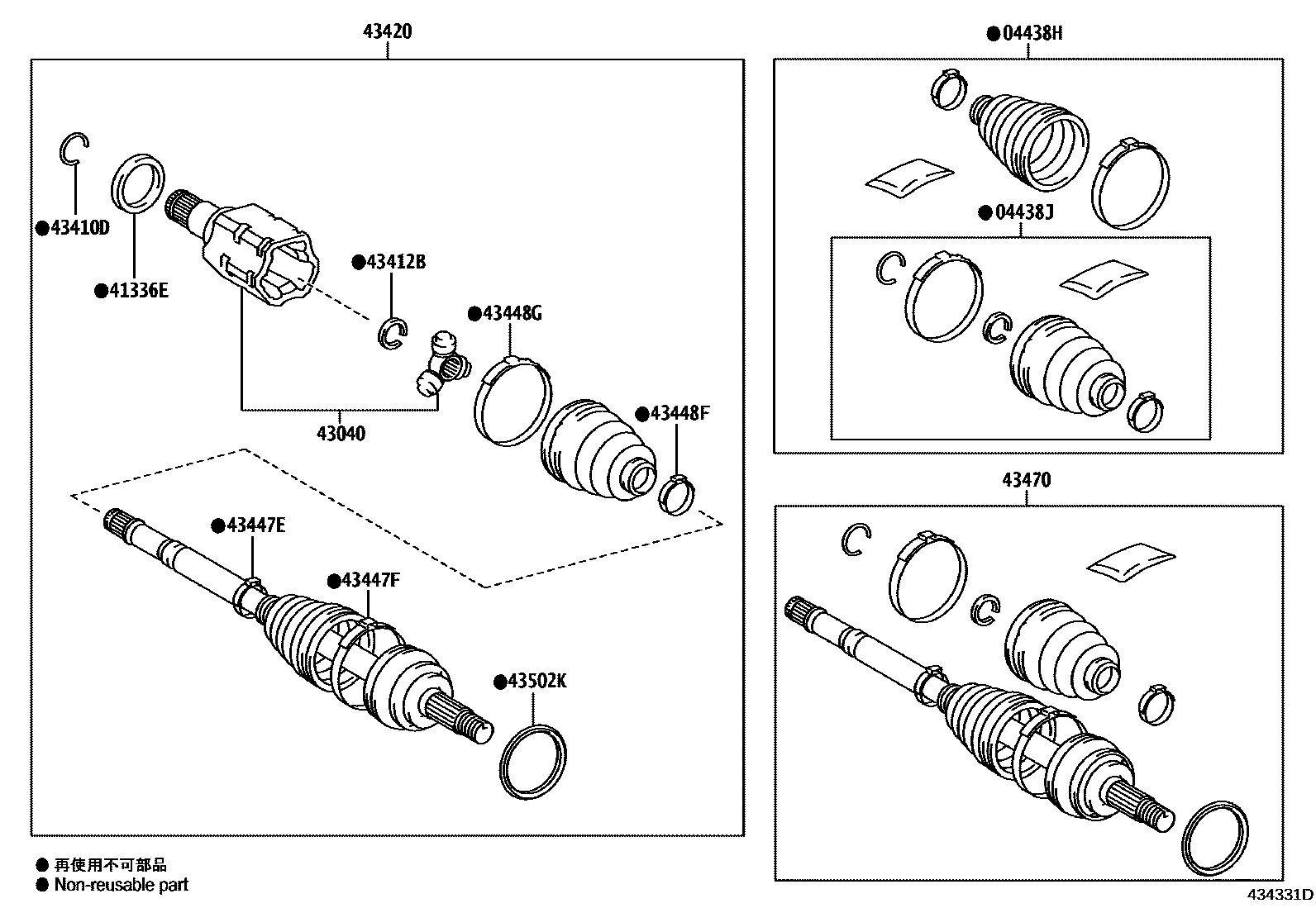 43420

●43410D

●41336E

●43412B

●43448G

43040

●43448F

●43447E

●43447F

●43502K

●04438H

●04438J

43470

● 再使用不可部品
● Non-reusable part

434331D